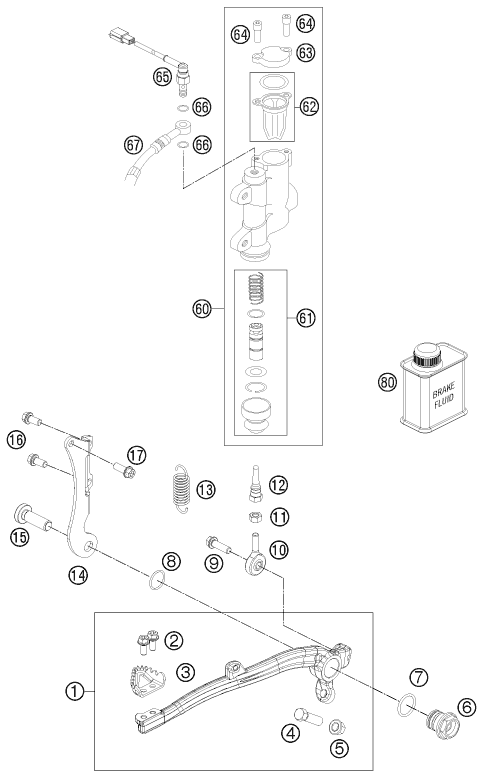 64
64
63
65
62
66
67
66
60
61
80
BRAKE FLUID
16
17
13
12
11
15
10
9
8
14
2
3
7
1
6
4
5