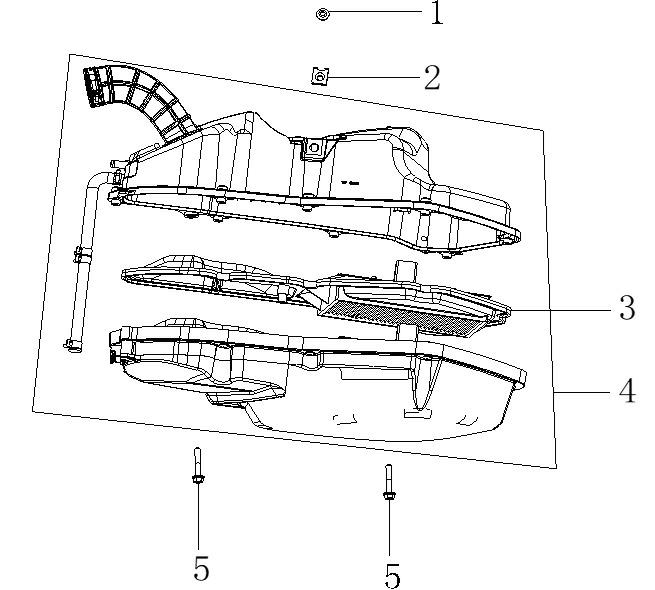 1
2
3
4
5
5