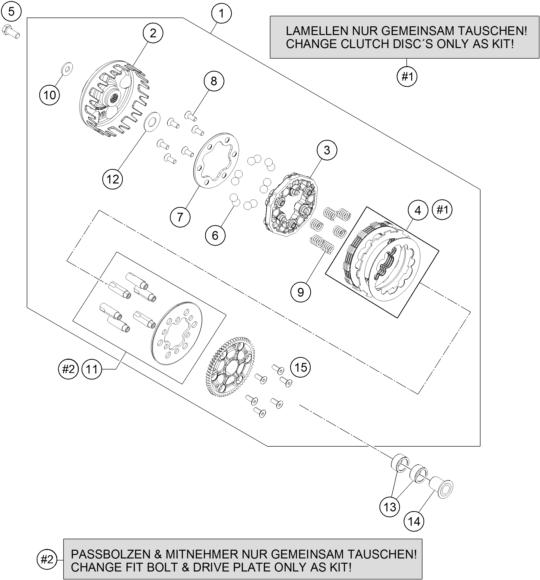 5

1

LAMELLEN NUR GEMEINSAM TAUSCHEN!
CHANGE CLUTCH DISC´S ONLY AS KIT!

#1

2

10

8

12

3

7

6

4 #1

9

#2 11

15

13

14

#2 PASSBOLZEN & MITNEHMER NUR GEMEINSAM TAUSCHEN!
CHANGE FIT BOLT & DRIVE PLATE ONLY AS KIT!