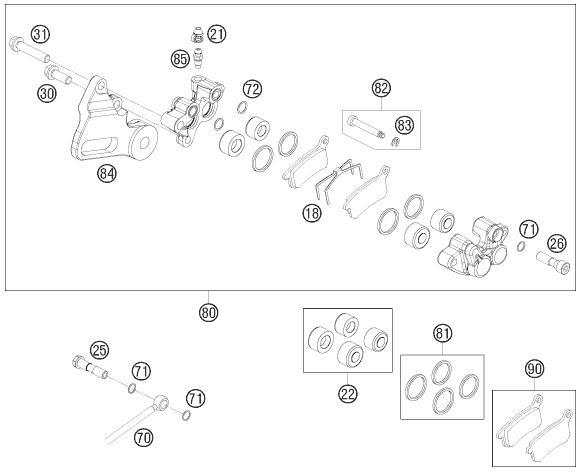 31
21
85
30
72
82
83
84
18
71
26
80
25
71
71
70
22
81
90