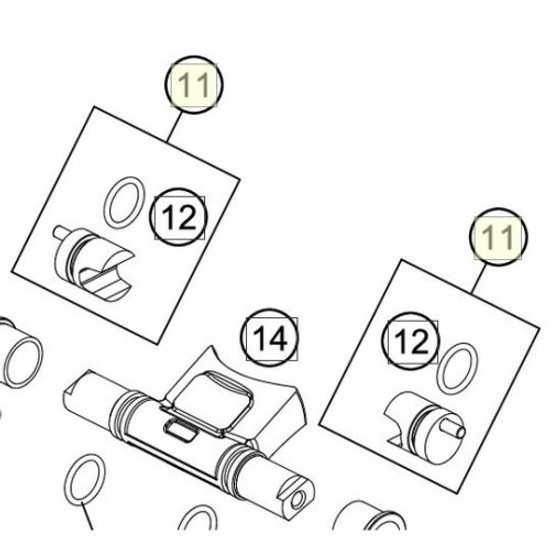 11

12

11

14

12