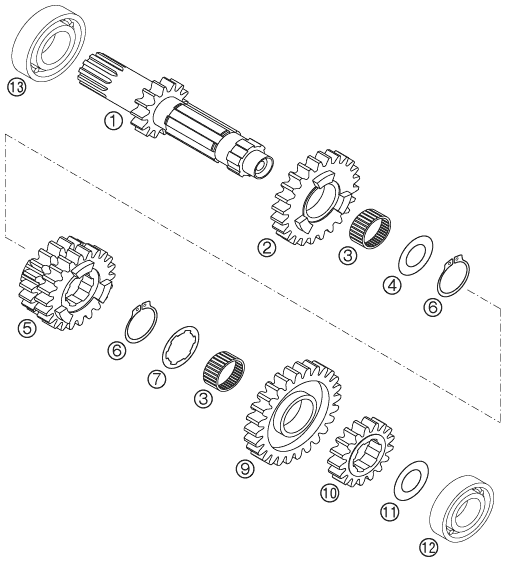 13
1
2
3
4
6
5
6
7
3
9
10
11
12