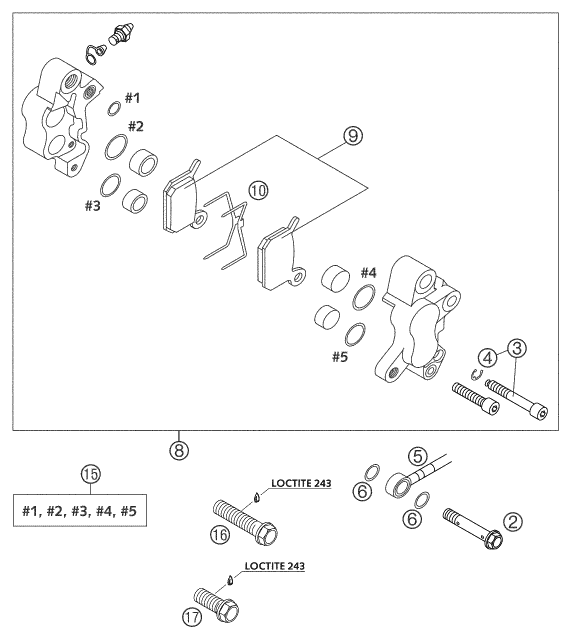 #1
#2
#3
9
10
#4
#5
4
3
8
15
#1, #2, #3, #4, #5
LOCTITE 243
16
5
6
6
2
LOCTITE 243
17