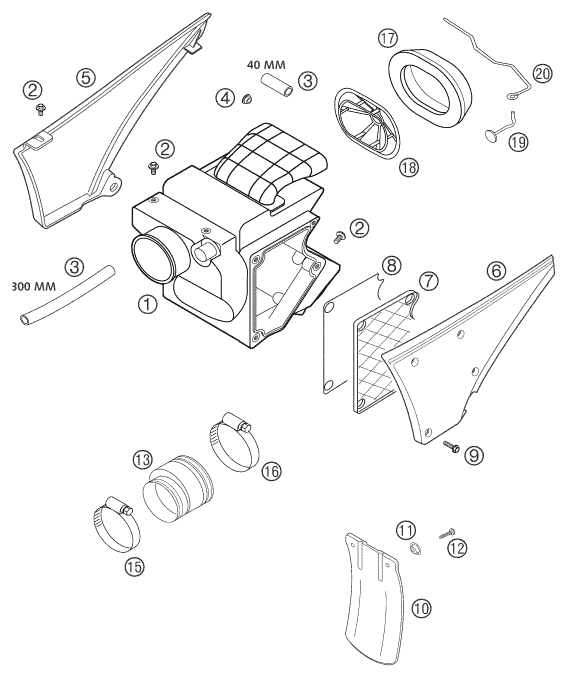 5
2
40 MM
3
4
17
20
19
18
2
2
3
300 MM
1
8
7
6
9
13
16
15
11
12
10