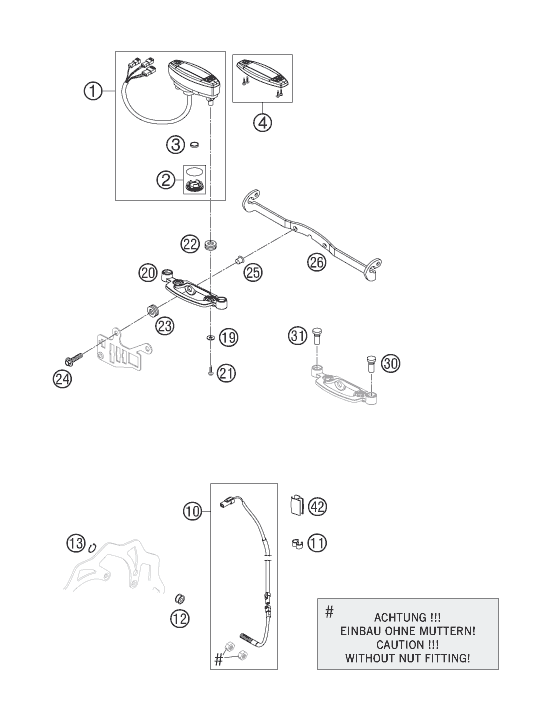 1
4
3
2
22
26
20
25
23
19
31
30
24
21
10
42
13
11
12
#
#
ACHTUNG !!!
EINBAU OHNE MUTTERN!
CAUTION !!!
WITHOUT NUT FITTING!