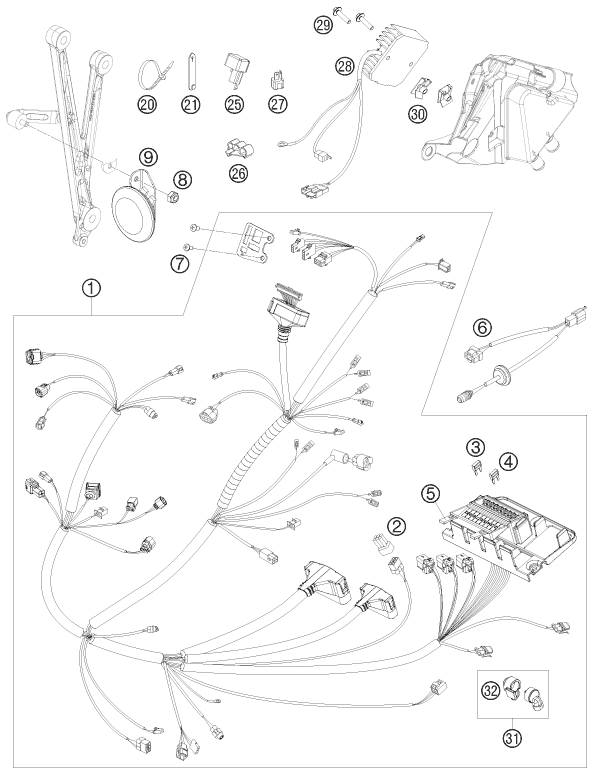 29
28
20
21
25
27
30
9
8
26
7
1
6
3
4
5
2
32
31