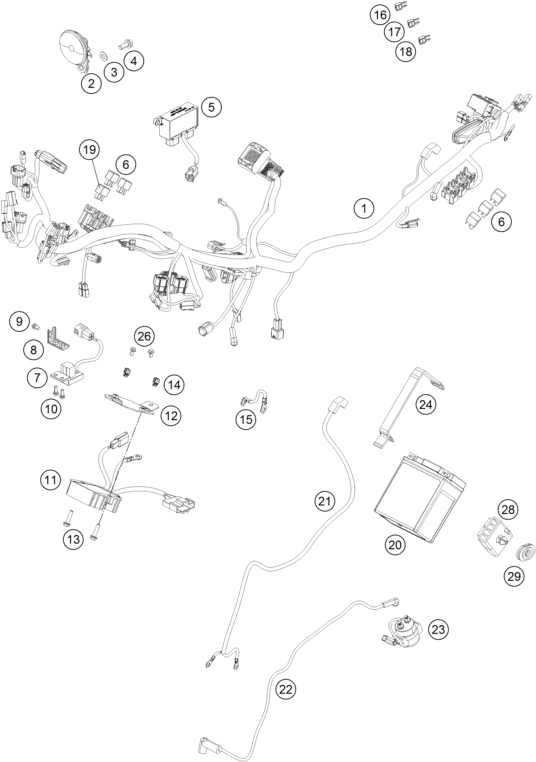 16
17
18
2
3
4
5
19
6
1
6
9
8
7
10
26
14
12
15
24
11
13
21
28
20
29
23
22