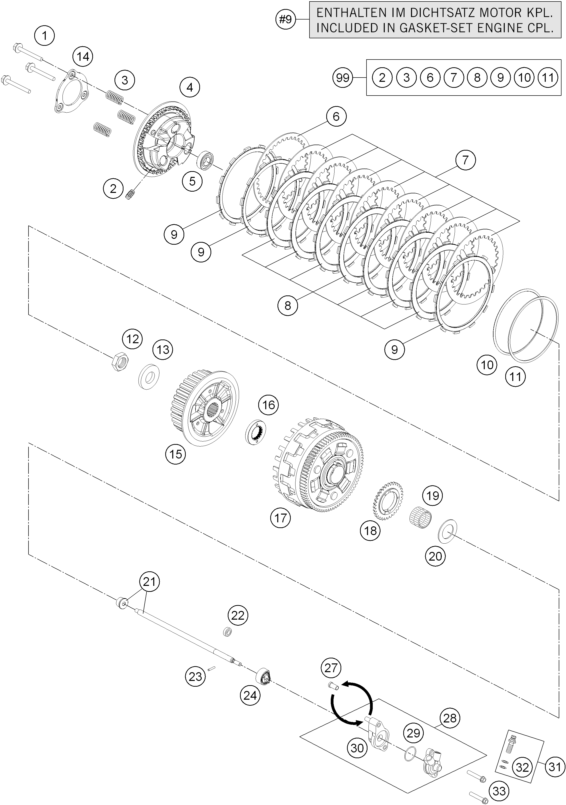 #9 ENTHALTEN IM DICHTSATZ MOTOR KPL.
INCLUDED IN GASKET-SET ENGINE CPL.

99 2 3 6 7 8 9 10 11

1
14
3
4
2
5
6
7
9
9
8
9
10
11
12
13
15
16
17
18
19
20
21
22
23
24
27
28
29
30
31
32
33