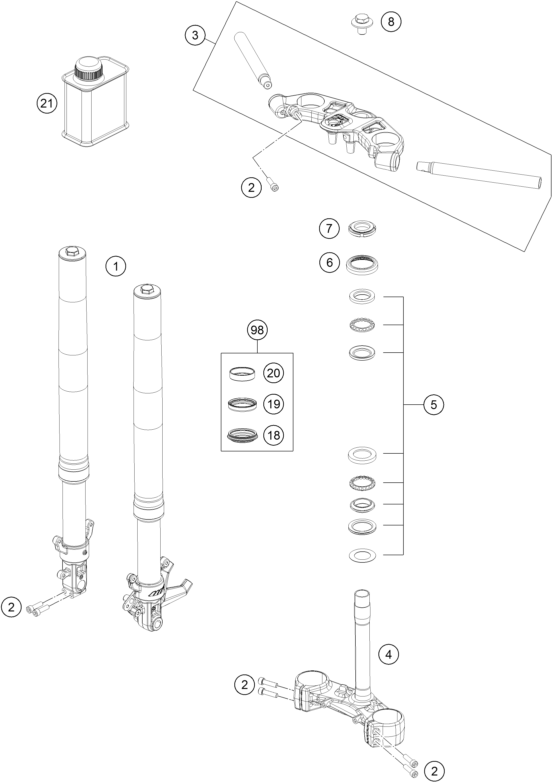 3
8
21
2
7
6
1
98
20
19
18
5
2
4
2
2