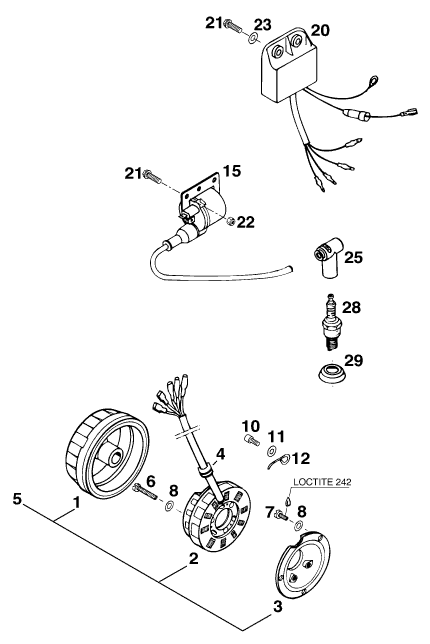 21 23 20

21 15

22

25

28

29

10 11

12

4

LOCTITE 242

6 8

7 8

5 1

2

3