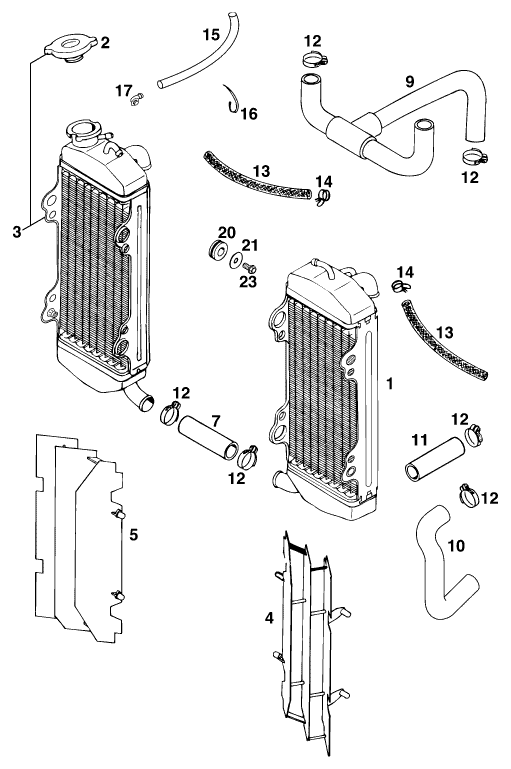 2
15
12
9
17
16
12
13
14
3
20
21
23
14
13
1
12
7
12
12
11
12
5
10
4