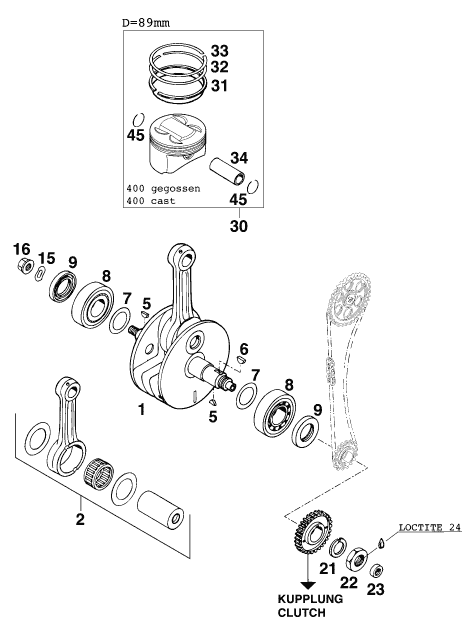 D=89mm

33
32
31
45
34
400 gegossen
400 cast
45
30

16
15
9
8
7
5
6
7
8
9
1
5
2

LOCTITE 24
21
22
23
KUPPLUNG
CLUTCH