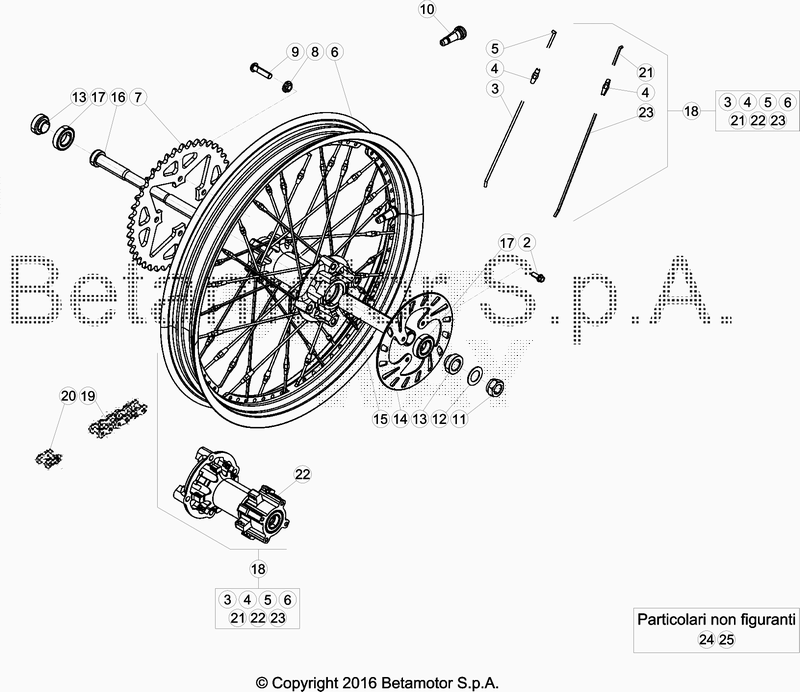 10
9 8 6
5
4
3
21
4
23
18
3 4 5 6
21 22 23
13 17 16 7
17 2
Betamotor S.p.A.
20 19
15 14 13 12 11
22
18
3 4 5 6
21 22 23
Particolari non figuranti
24 25
© Copyright 2016 Betamotor S.p.A.