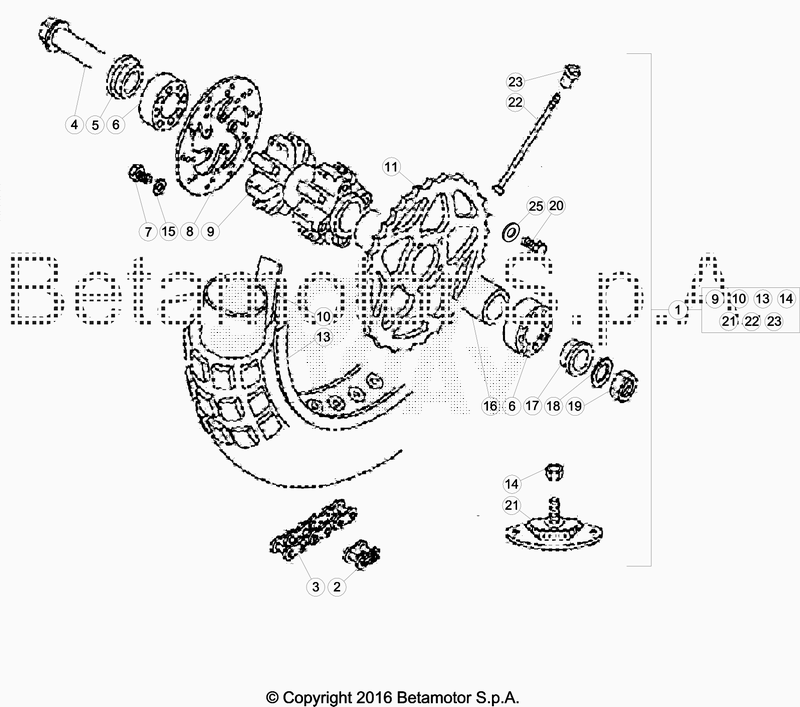 4 5 6

7 15 8 9

11

23

22

25 20

Betamotor S.p.A.

10

13

1

9 10 13 14
21 22 23

16 6 17 18 19

14

21

3 2

© Copyright 2016 Betamotor S.p.A.