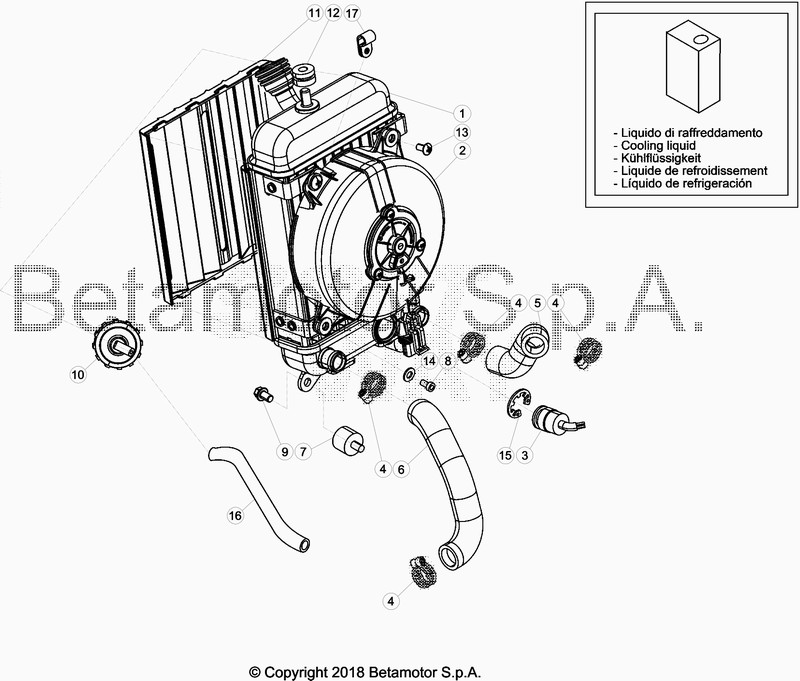 11 12 17

1

13

2

- Liquido di raffreddamento
- Cooling liquid
- Kühlflüssigkeit
- Liquide de refroidissement
- Líquido de refrigeración

Betamotor S.p.A.

4 5 4

10

14 8

9 7

4 6

15 3

16

4

© Copyright 2018 Betamotor S.p.A.