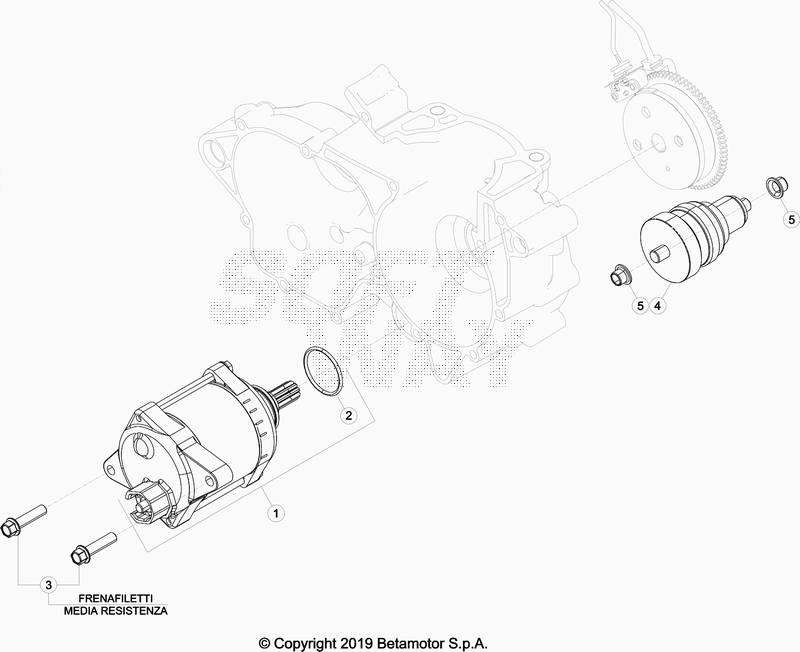 SOFT WAY

5

5 4

2

1

3

FRENAFILETTI
MEDIA RESISTENZA

© Copyright 2019 Betamotor S.p.A.