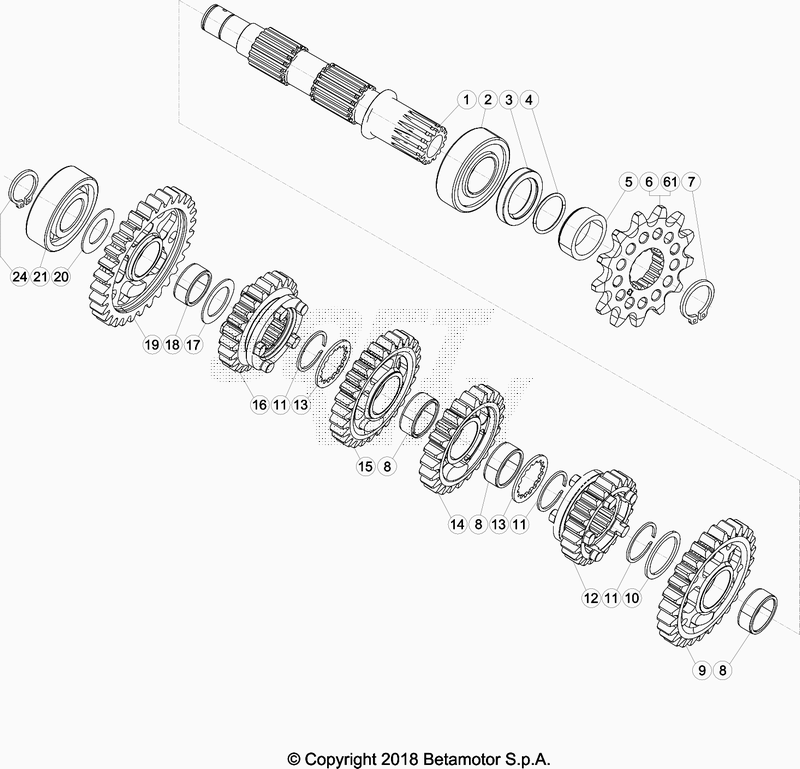 1 2 3 4
5 6 61 7
24 21 20
19 18 17
16 11 13
15 8
14 8 13 11
12 11 10
9 8

© Copyright 2018 Betamotor S.p.A.