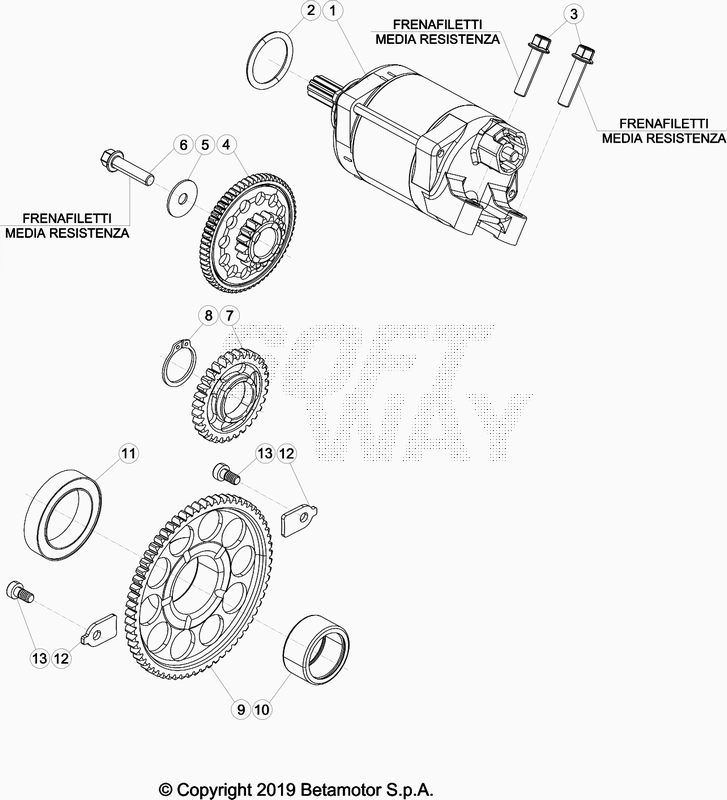 2 1
FRENAFILETTI
MEDIA RESISTENZA
3
FRENAFILETTI
MEDIA RESISTENZA
6 5 4
FRENAFILETTI
MEDIA RESISTENZA
8 7
SOFT
WAY
11
13 12
13 12
9 10
© Copyright 2019 Betamotor S.p.A.