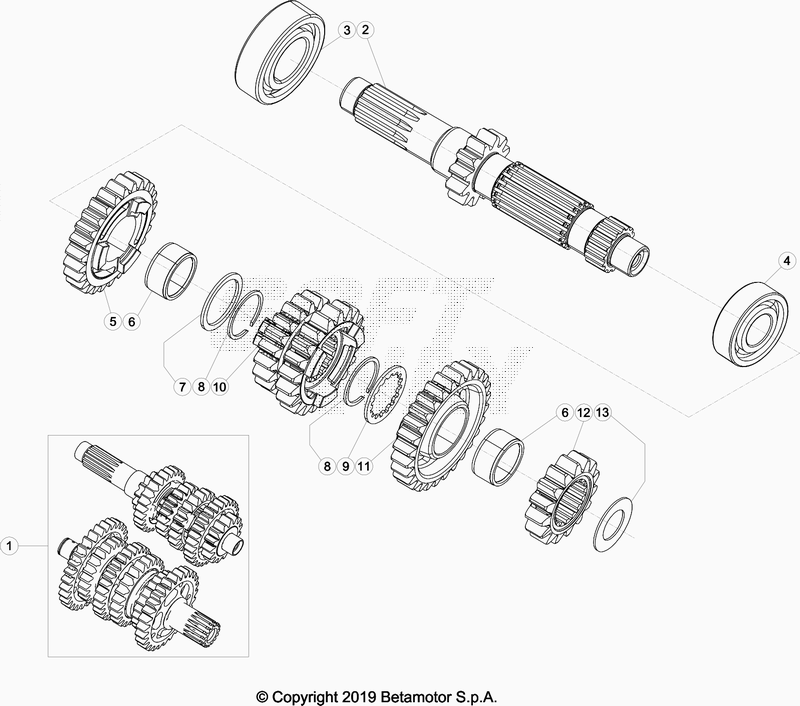 3 2

4

5 6

7 8 10

8 9 11

6 12 13

1

© Copyright 2019 Betamotor S.p.A.