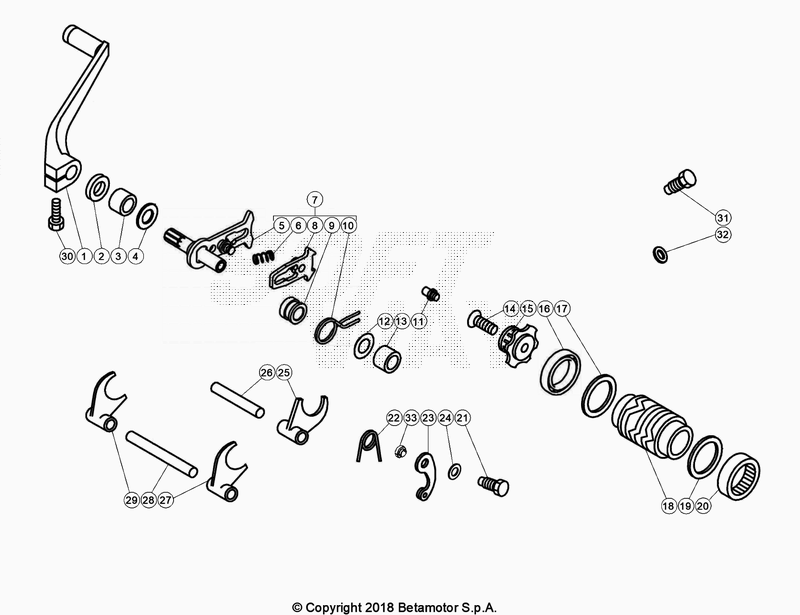 7
5 6 8 9 10
30 1 2 3 4
31
32
12 13 11
14 15 16 17
26 25
22 33 23 24 21
29 28 27
18 19 20
© Copyright 2018 Betamotor S.p.A.