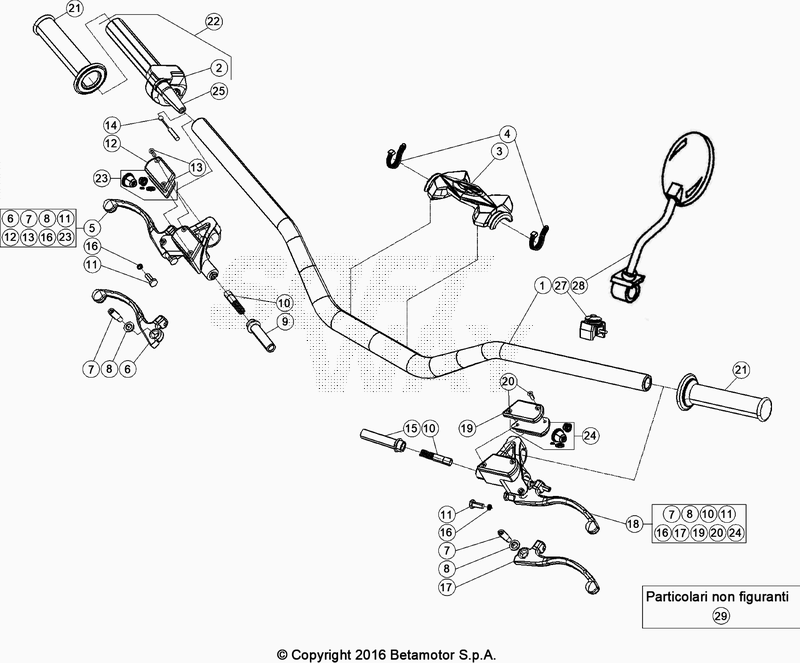 21
22
2
25
14
12
13
23
6 7 8 11
12 13 16 23
5
16
11
10
9
7 8 6
4
3
1
27 28
21
20
19
24
15 10
11
16
7
8
17
18
7 8 10 11
16 17 19 20 24
Particolari non figuranti
29
© Copyright 2016 Betamotor S.p.A.