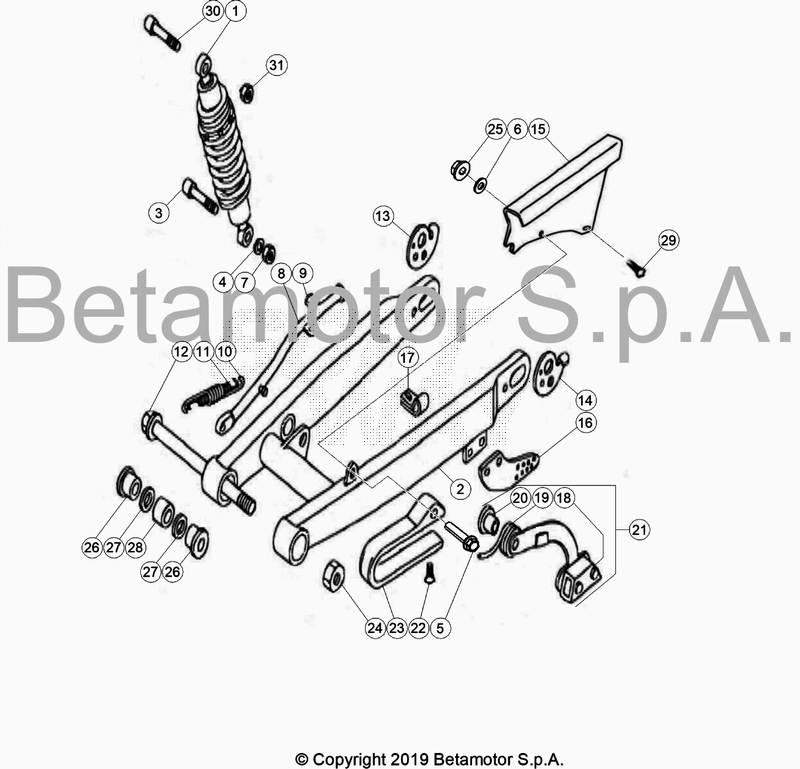 30 1
31
25 6 15
3
13
29
4 7 8 9
Betamotor S.p.A.
12 11 10
17
14
16
2
20 19 18
21
26 27 28
27 26
24 23 22 5
© Copyright 2019 Betamotor S.p.A.