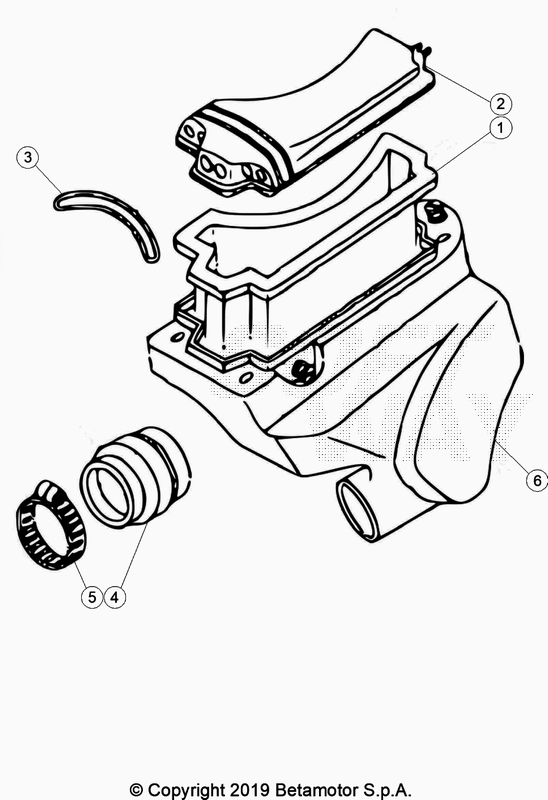 2
1
3
6
5
4
© Copyright 2019 Betamotor S.p.A.