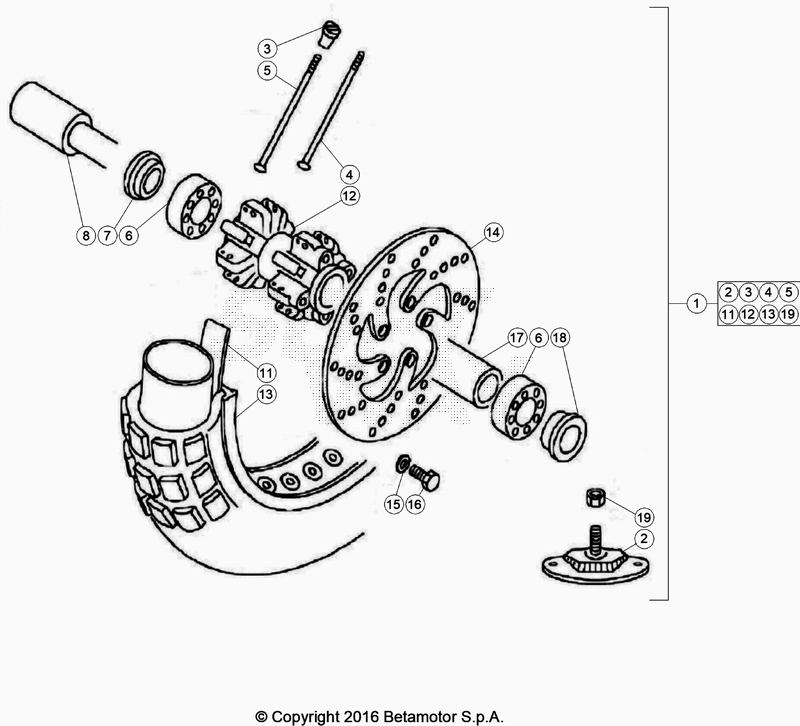 3
5
4
12
8 7 6
14
1
2 3 4 5
11 12 13 19
17 6 18
11
13
15 16
19
2

© Copyright 2016 Betamotor S.p.A.