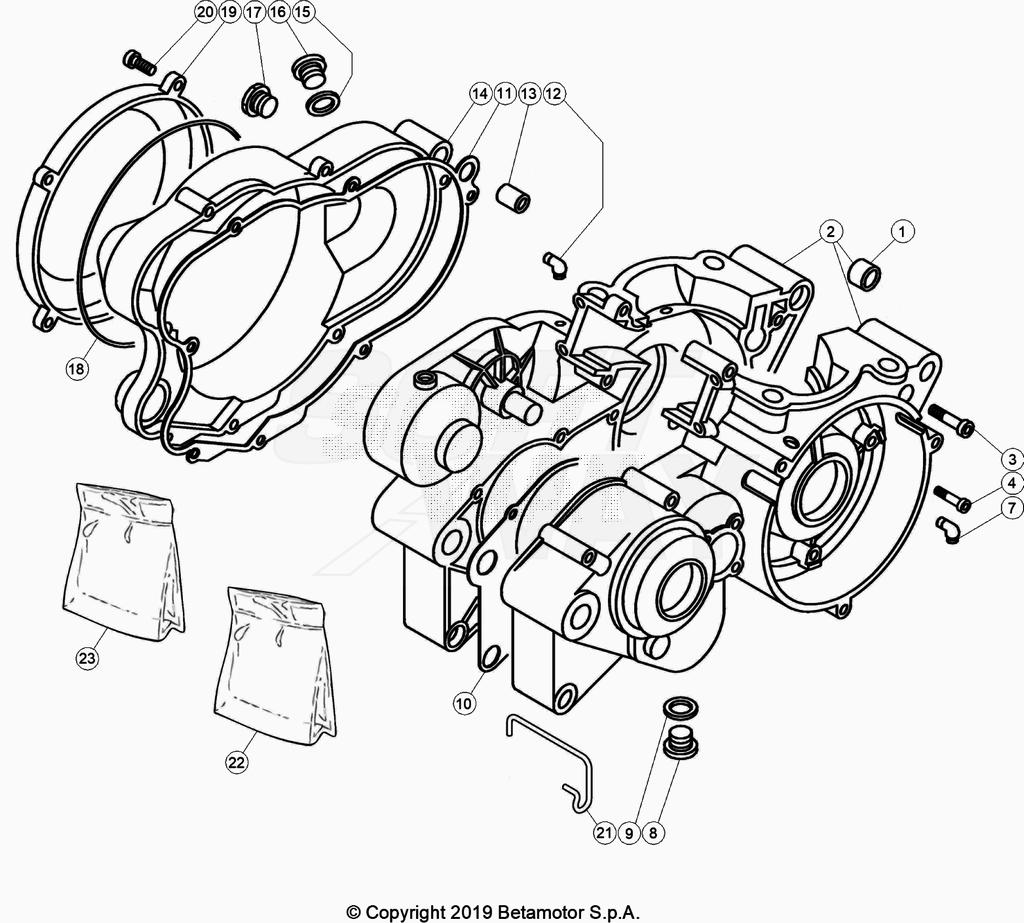 20 19 17 16 15
14 11 13 12
2 1
18
3
4
7
23
22
10
21 9 8
© Copyright 2019 Betamotor S.p.A.