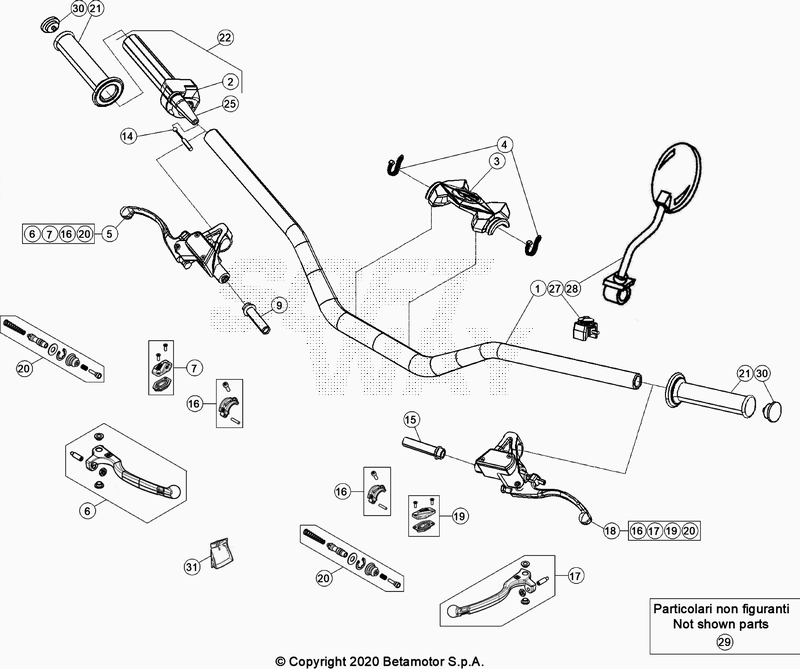 30 21
22
2
25
14
4
3
6 7 16 20
5
1 27 28
9
20
7
16
21 30
15
6
16
19
18 16 17 19 20
31
20
17
Particolari non figuranti
Not shown parts
29
© Copyright 2020 Betamotor S.p.A.