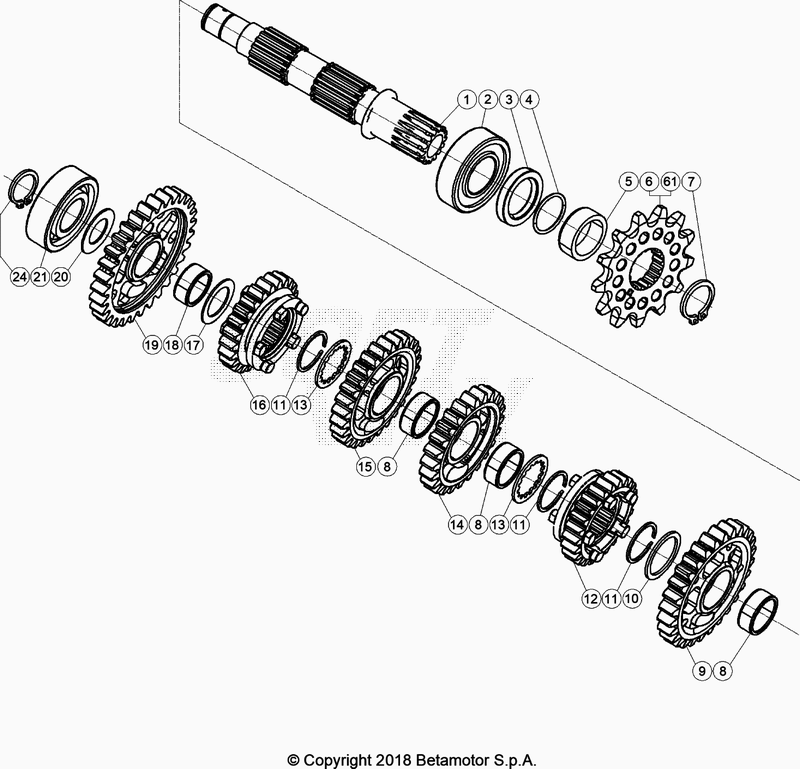 1 2 3 4
5 6 61 7
24 21 20
19 18 17
16 11 13
15 8
14 8 13 11
12 11 10
9 8
© Copyright 2018 Betamotor S.p.A.