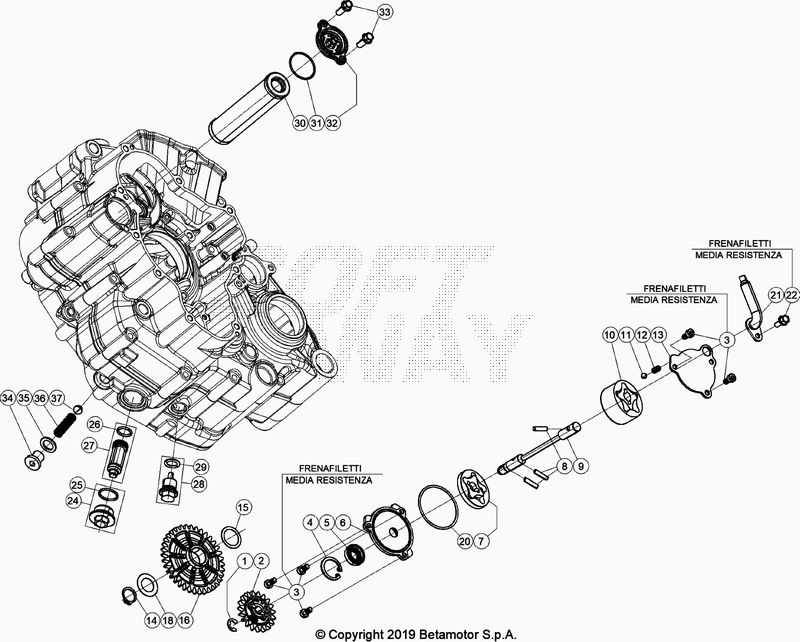 33
30 31 32
FRENAFILETTI
MEDIA RESISTENZA
FRENAFILETTI
MEDIA RESISTENZA
21 22
10 11 12 13
3
34 35 36 37
26
27
29
28
25
24
8 9
FRENAFILETTI
MEDIA RESISTENZA
15
4 5 6
20 7
1 2
3
14 18 16
© Copyright 2019 Betamotor S.p.A.