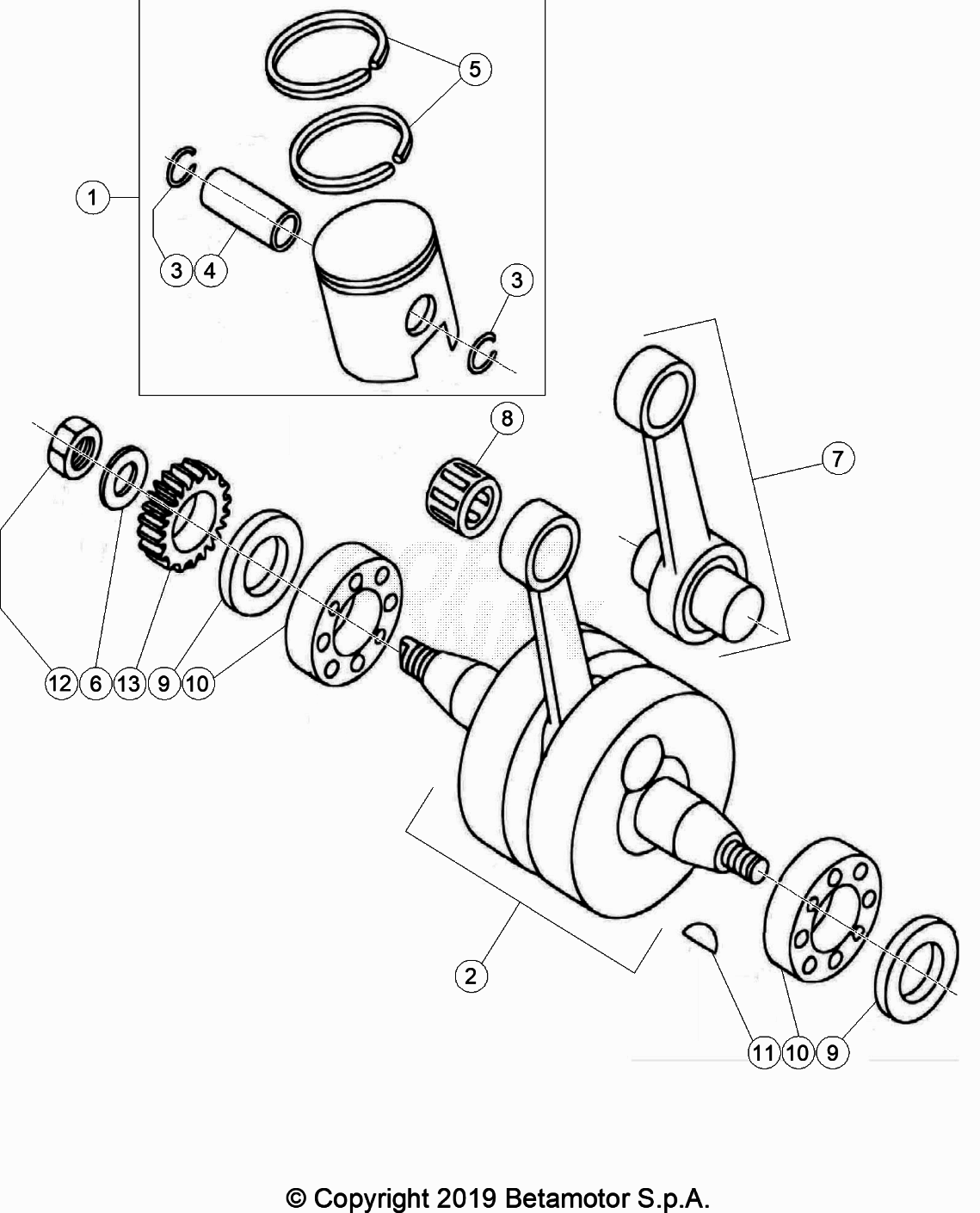 5
1
3 4
3
8
7
12 6 13 9 10
2
11 10 9
© Copyright 2019 Betamotor S.p.A.