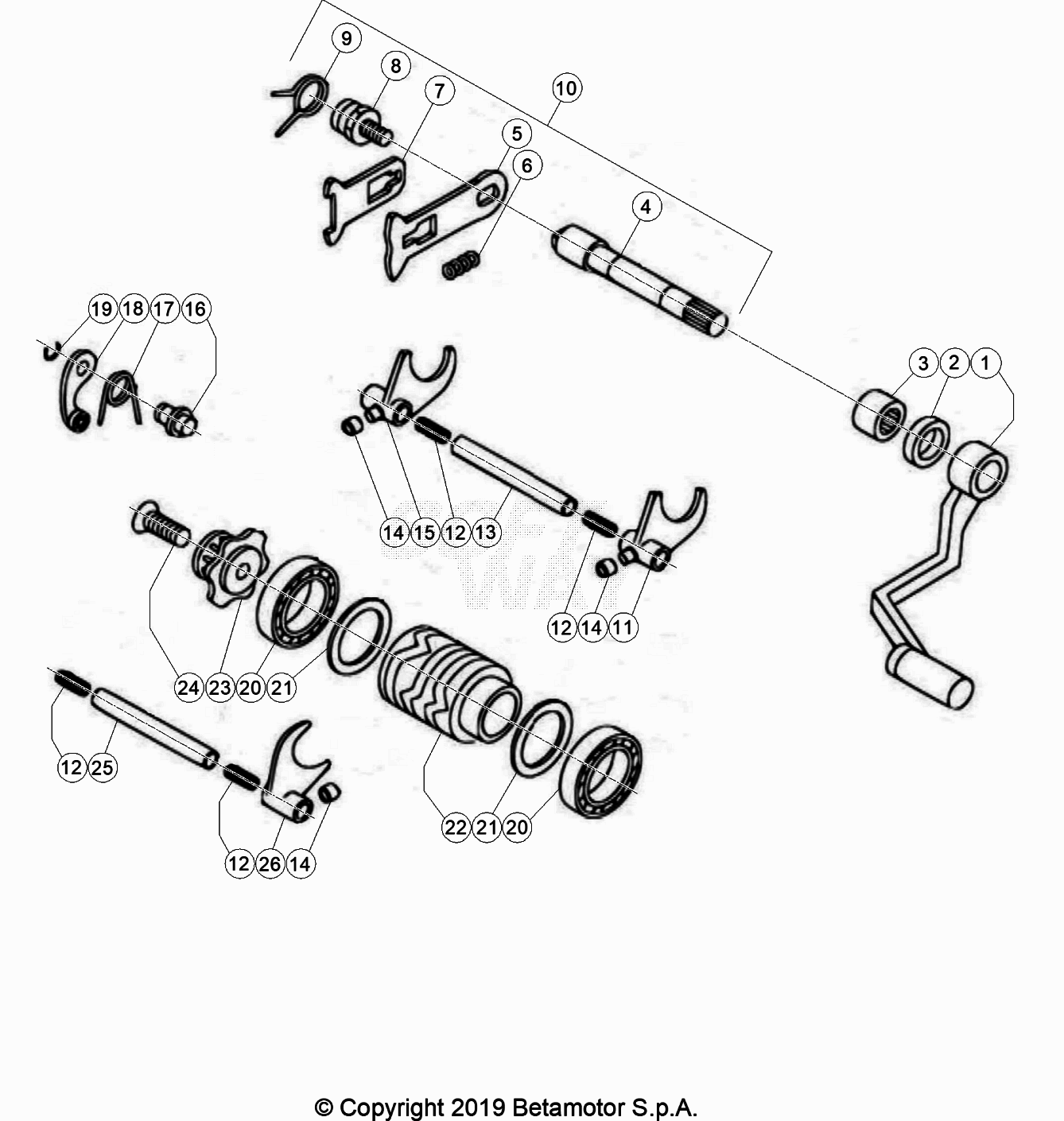 9
8
7
10
5
6
4
19 18 17 16
3 2 1
14 15 12 13
12 14 11
24 23 20 21
12 25
22 21 20
12 26 14

© Copyright 2019 Betamotor S.p.A.