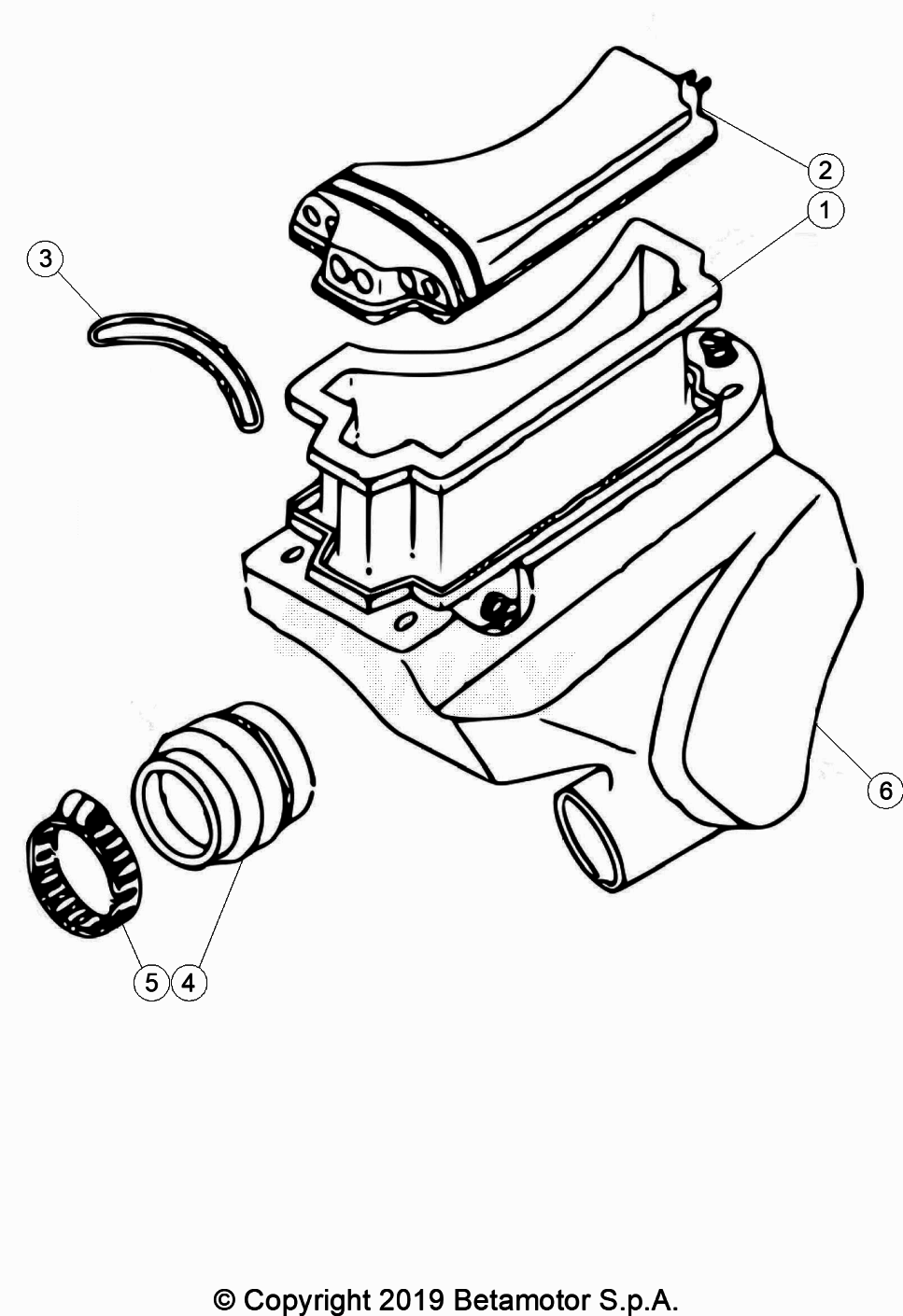 2
1
3
6
5
4
© Copyright 2019 Betamotor S.p.A.