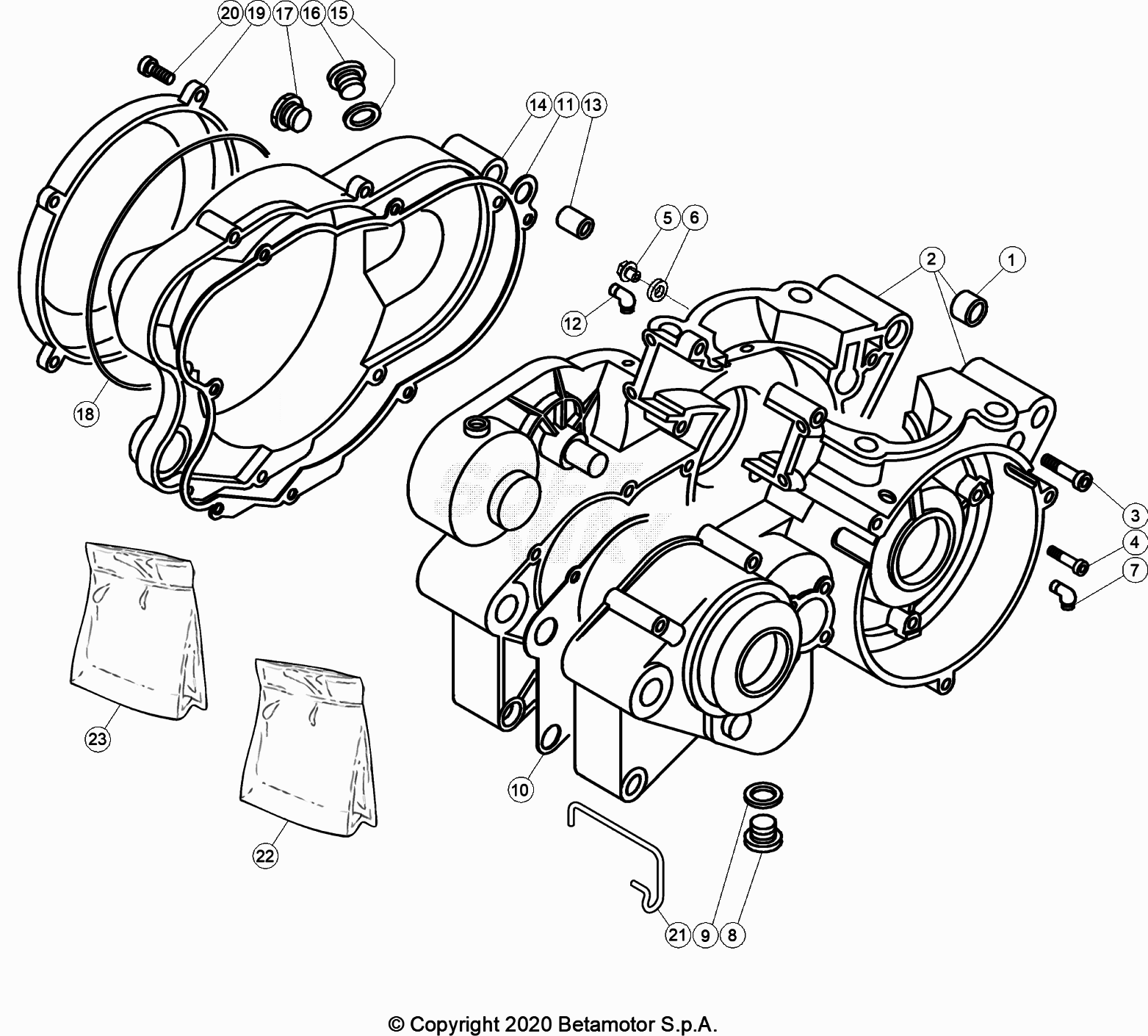 20 19 17 16 15

14 11 13

5 6

2 1

12

18

3

4

7

23

22

10

21 9 8

© Copyright 2020 Betamotor S.p.A.