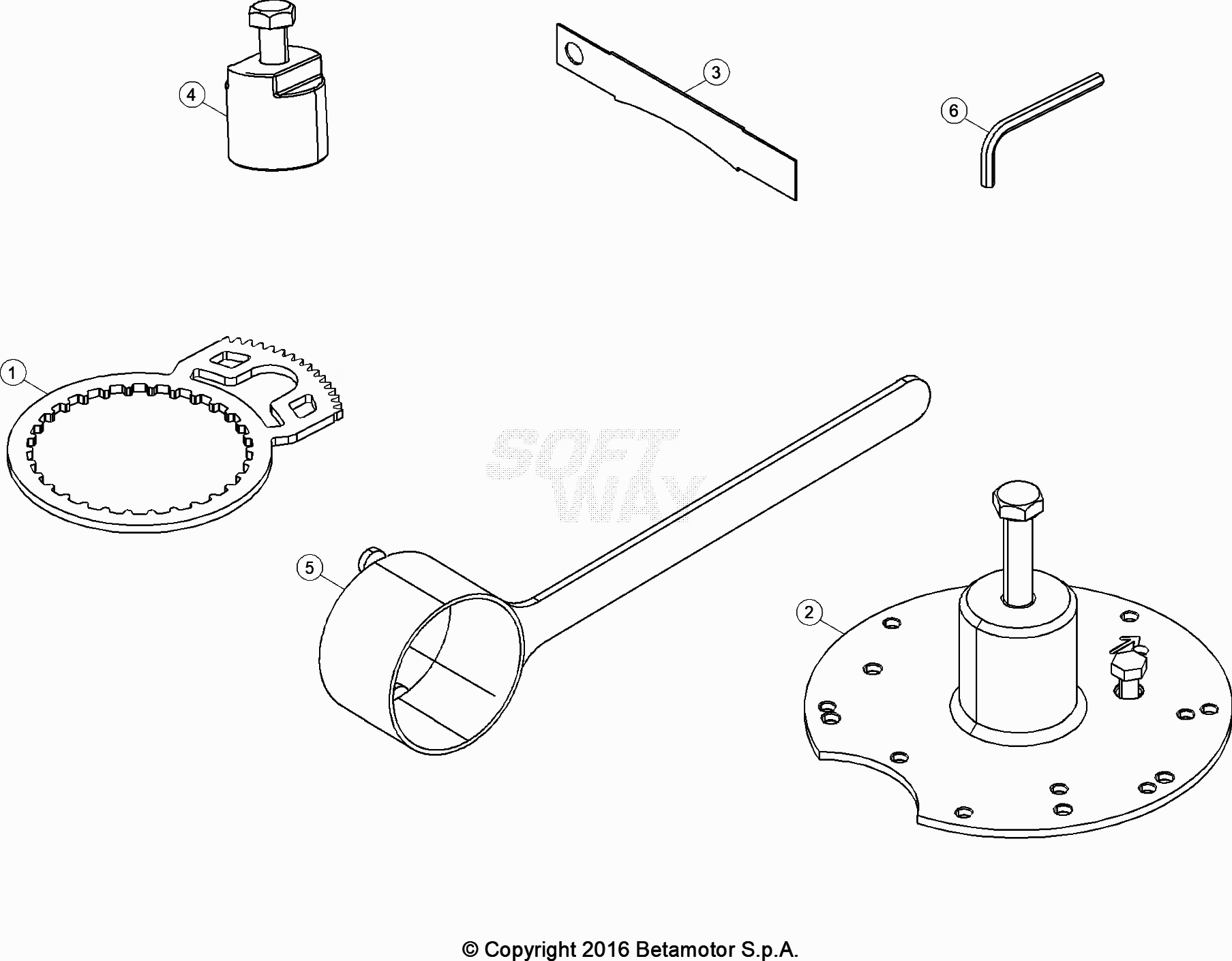 4

3

6

1

SOFT WAY

5

2

© Copyright 2016 Betamotor S.p.A.