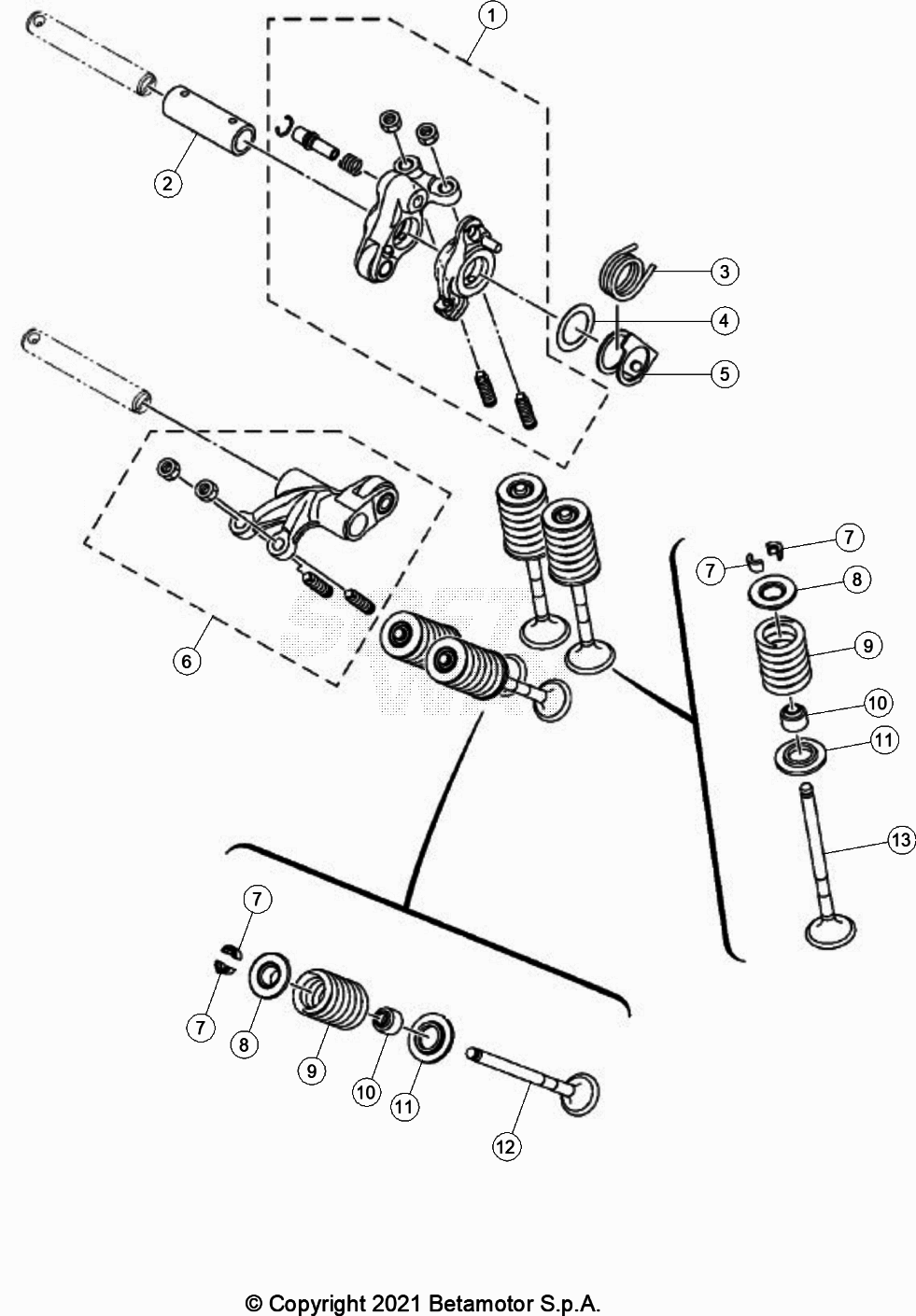 1
2
3
4
5
6
7
7
8
9
10
11
13
7
7
8
9
10
11
12

© Copyright 2021 Betamotor S.p.A.