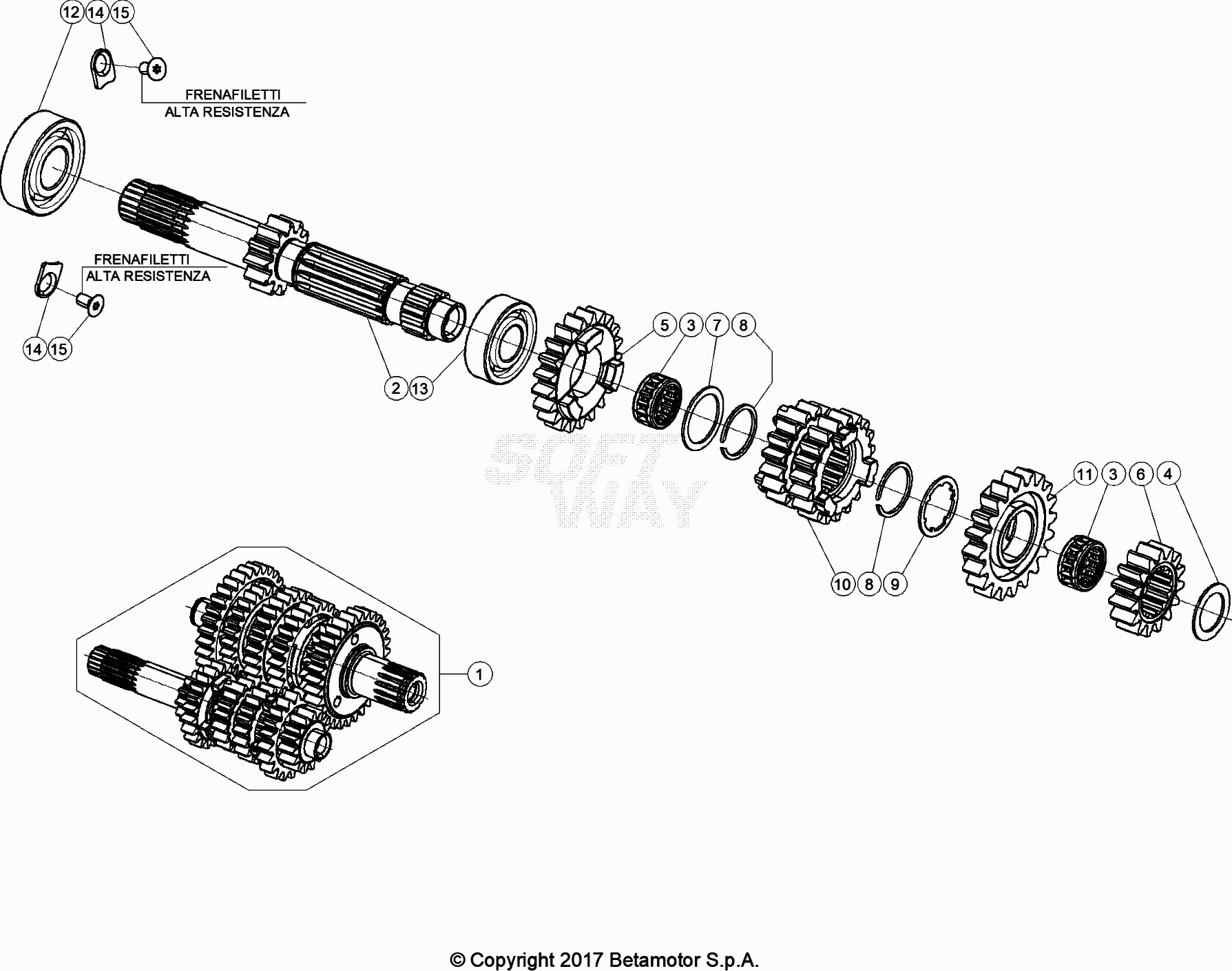 12 14 15

FRENAFILETTI
ALTA RESISTENZA

FRENAFILETTI
ALTA RESISTENZA

14 15

2 13

5 3 7 8

SOFT WAY

11 3 6 4

10 8 9

1

© Copyright 2017 Betamotor S.p.A.