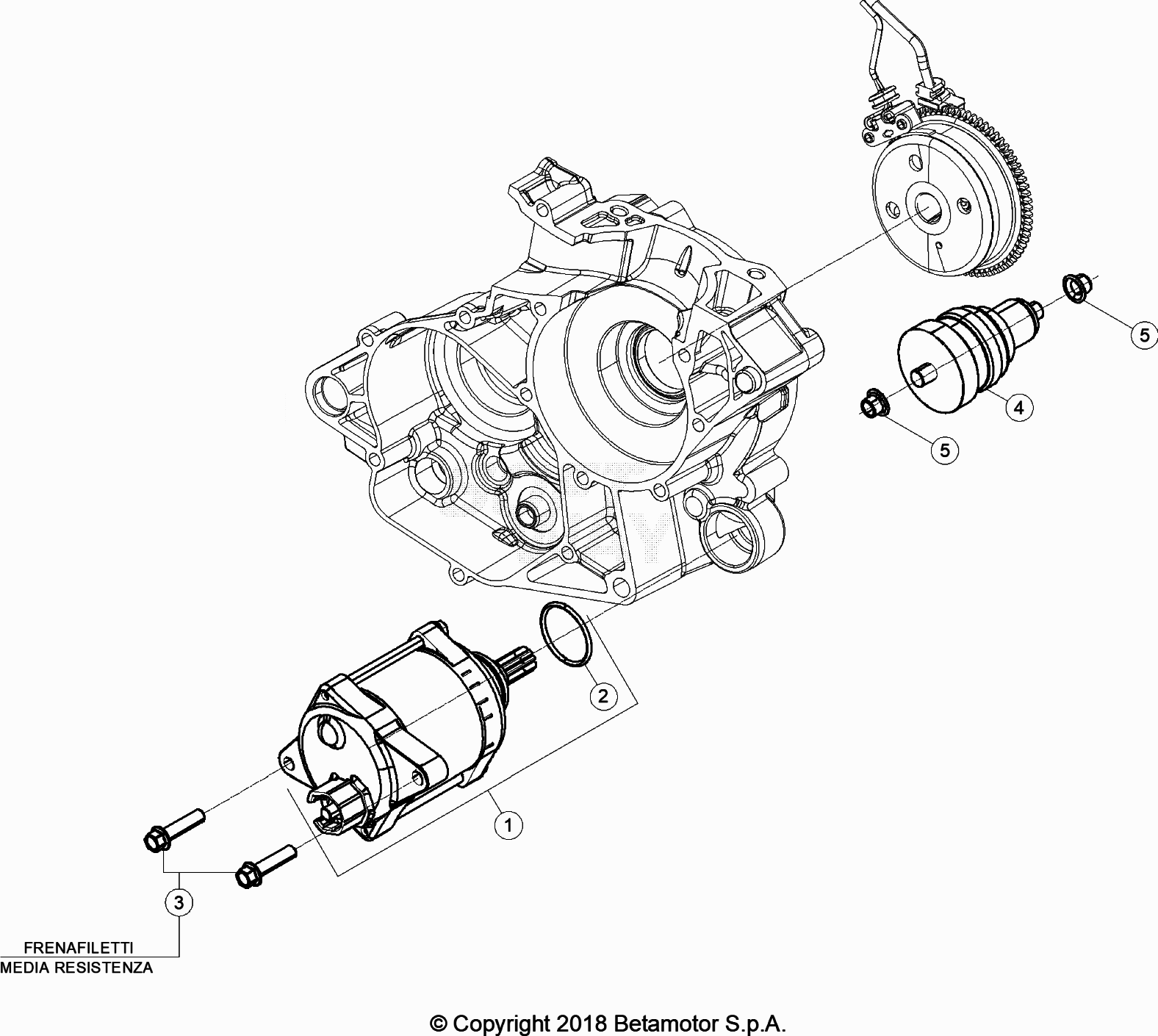 5

4

5

2

1

3

FRENAFILETTI
MEDIA RESISTENZA

© Copyright 2018 Betamotor S.p.A.