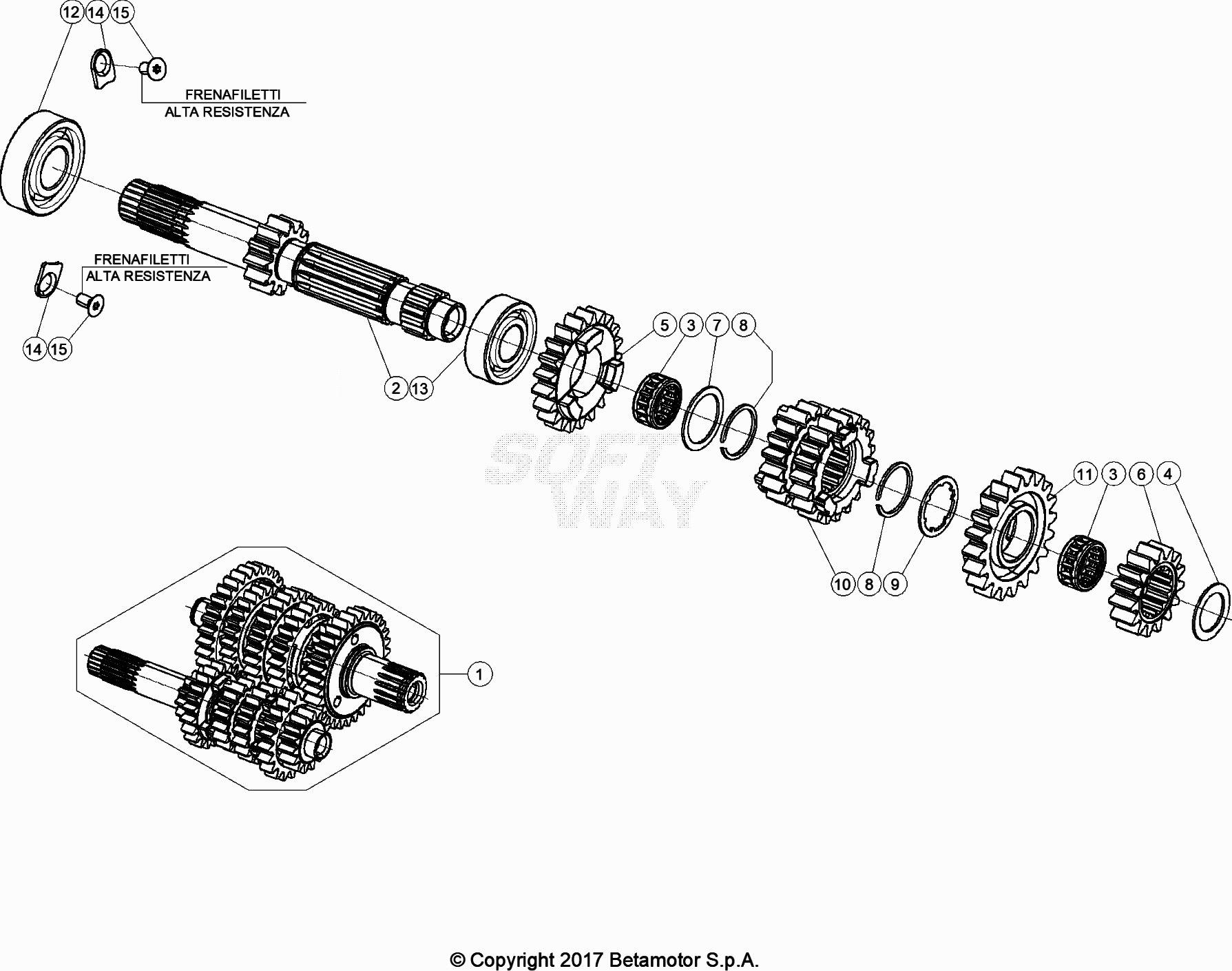 12 14 15

FRENAFILETTI
ALTA RESISTENZA

FRENAFILETTI
ALTA RESISTENZA

14 15

2 13

5 3 7 8

SOFT WAY

11 3 6 4

10 8 9

1

© Copyright 2017 Betamotor S.p.A.