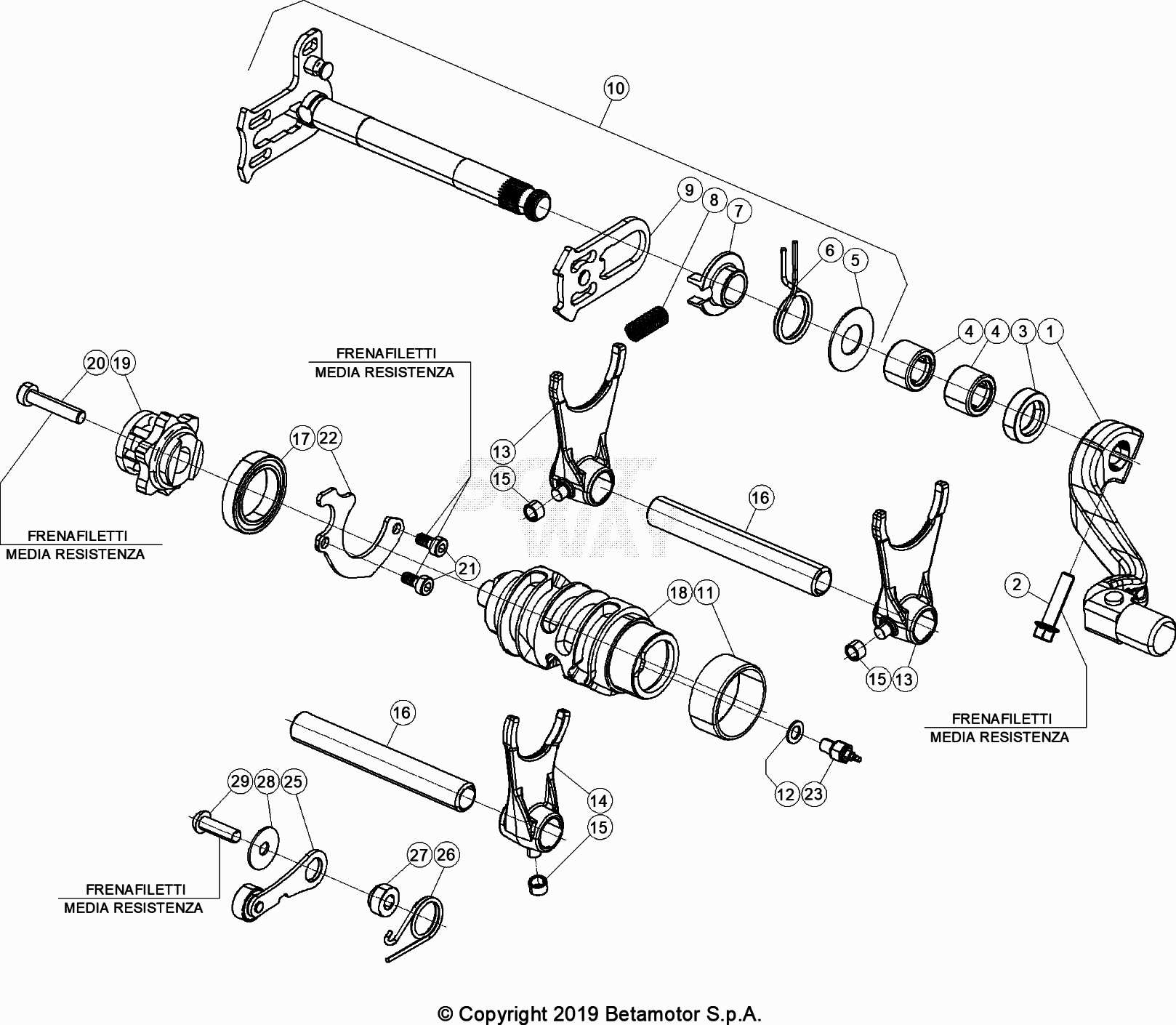 10
9
8
7
6
5
4
4
3
1
20
19
FRENAFILETTI
MEDIA RESISTENZA
17
22
13
15
16
FRENAFILETTI
MEDIA RESISTENZA
21
18
11
2
15
13
FRENAFILETTI
MEDIA RESISTENZA
16
12
23
29
28
25
14
15
27
26
FRENAFILETTI
MEDIA RESISTENZA

© Copyright 2019 Betamotor S.p.A.