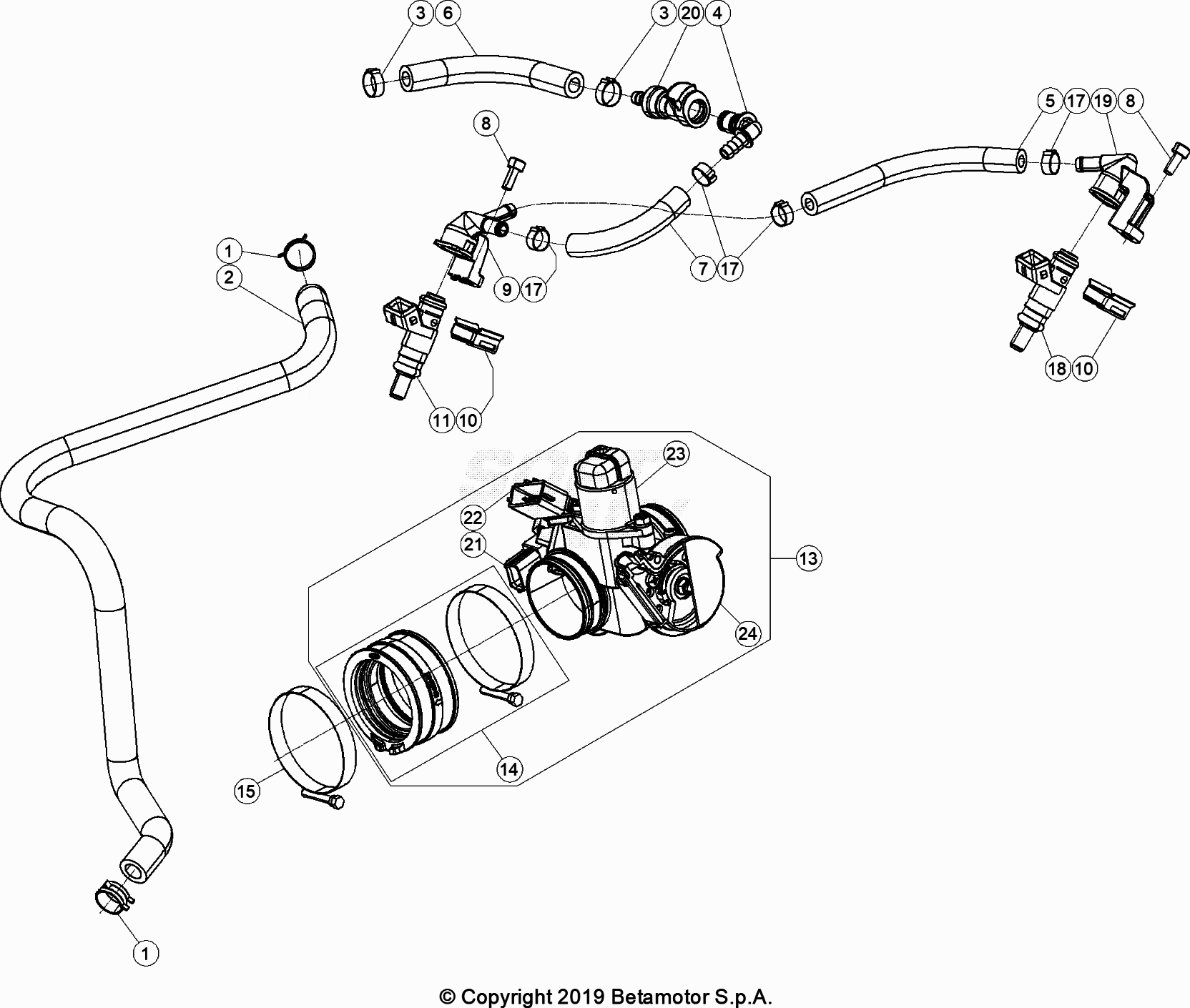 3 6
3 20 4
8
5 17 19 8
1
2
9 17
7 17
11 10
18 10
23
22
21
13
24
14
15
1

© Copyright 2019 Betamotor S.p.A.