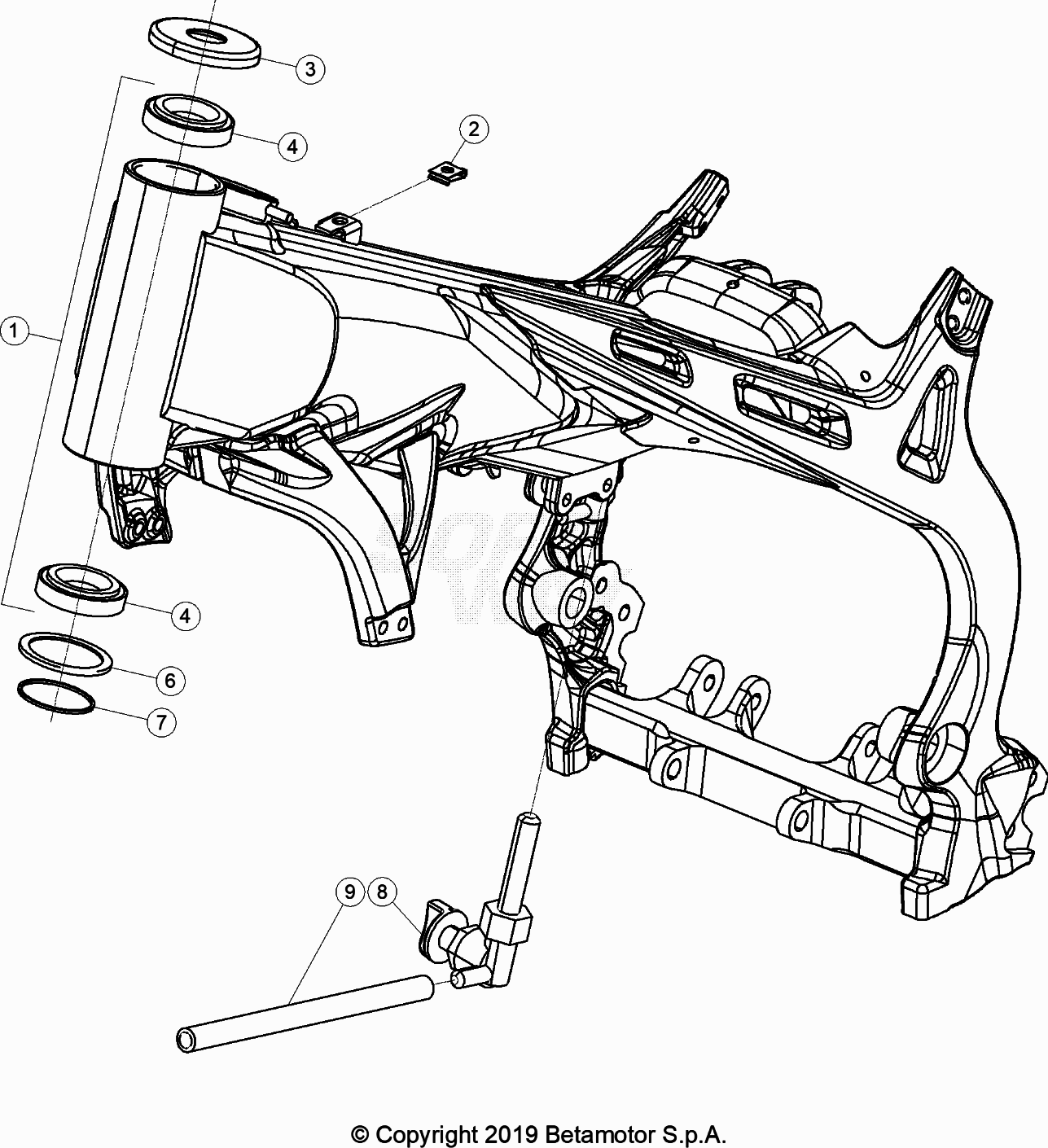 3
4
2
1
4
6
7
9
8
© Copyright 2019 Betamotor S.p.A.