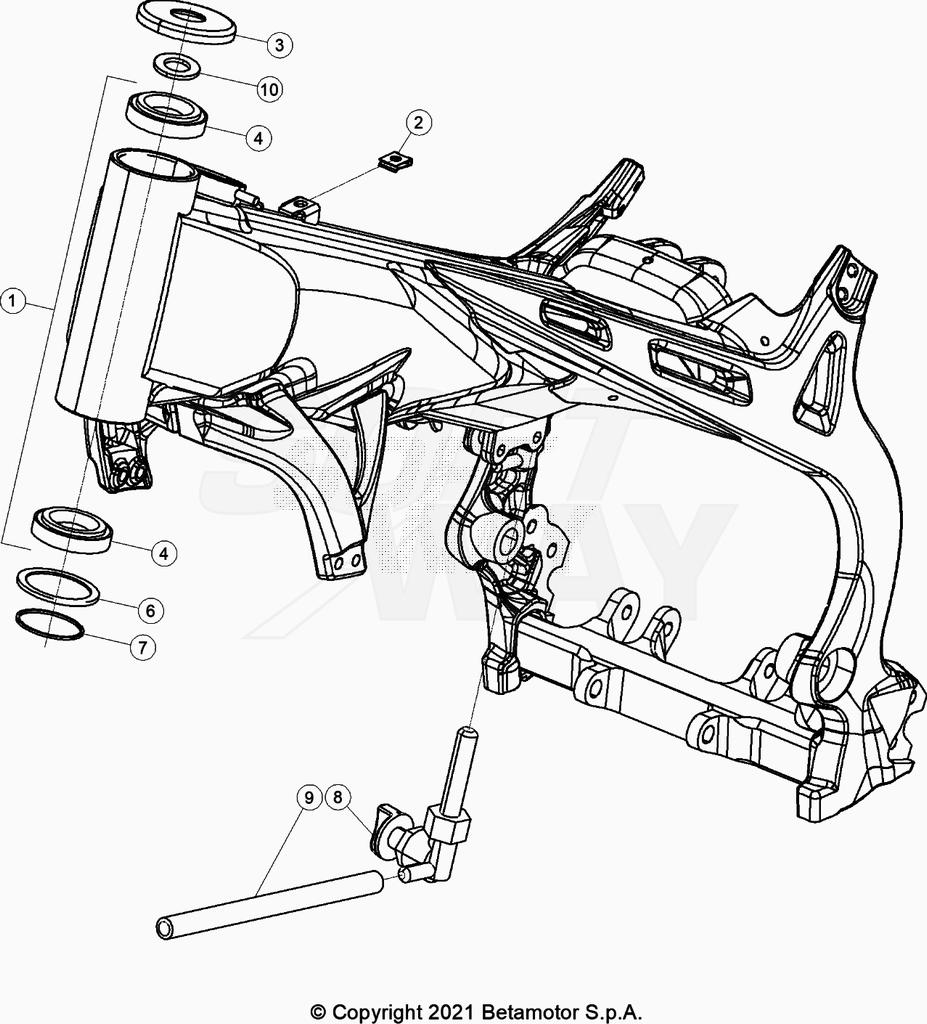 3
10
4
2
1
4
6
7
9
8
SPORT WAY
© Copyright 2021 Betamotor S.p.A.