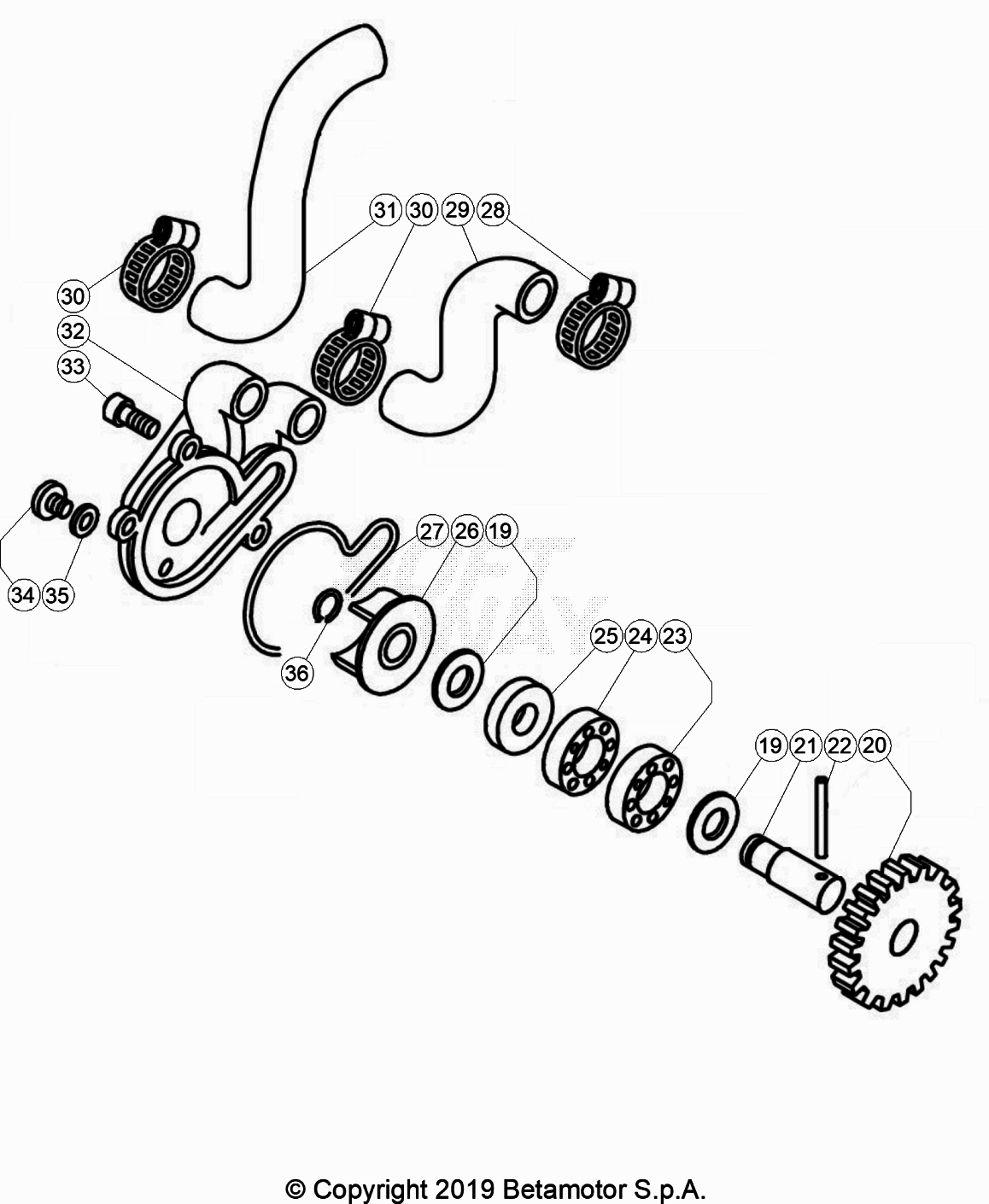 31 30 29 28
30
32
33
34 35
27 26 19
36
25 24 23
19 21 22 20

© Copyright 2019 Betamotor S.p.A.