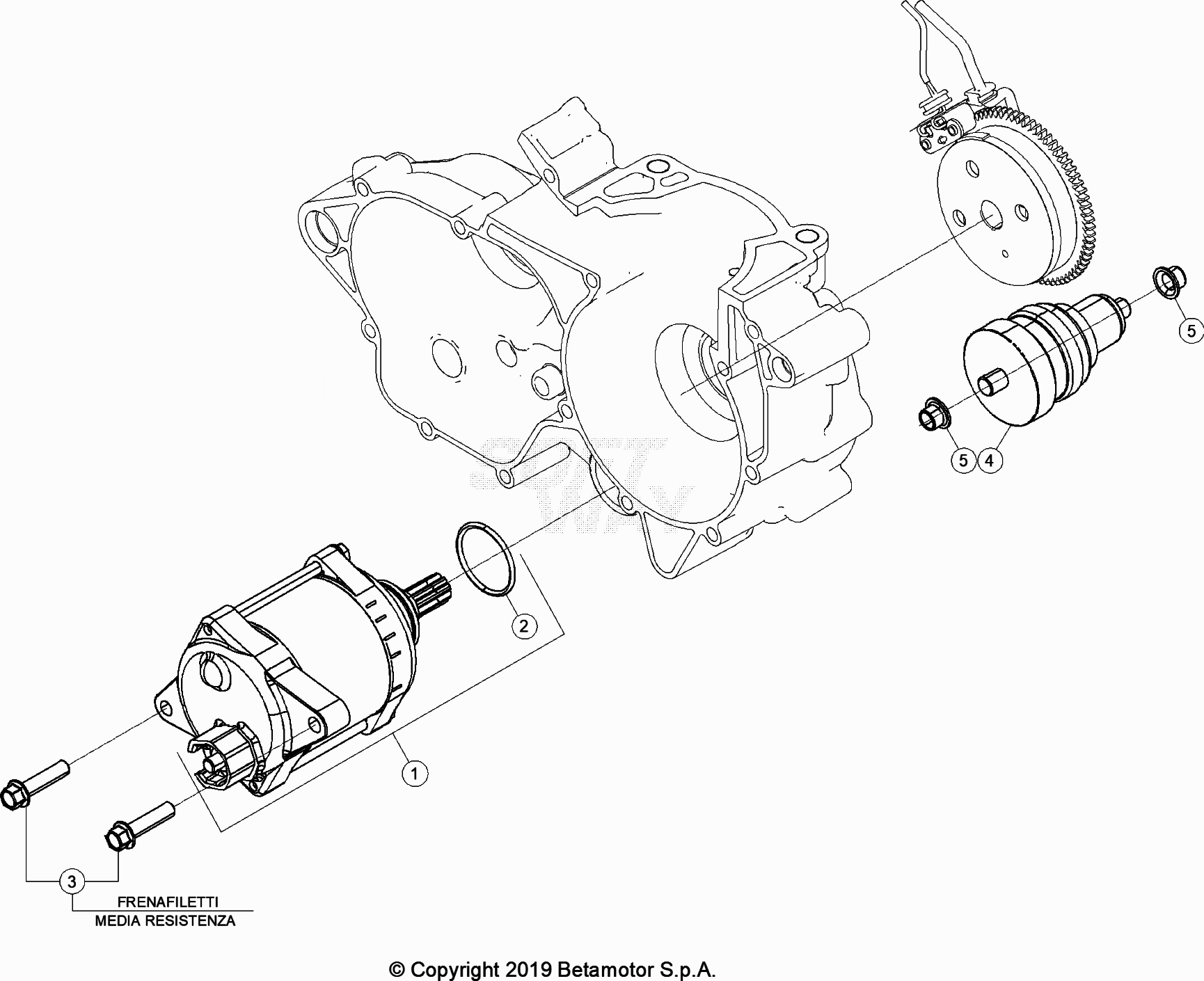 5

5 4

2

1

3

FRENAFILETTI
MEDIA RESISTENZA

© Copyright 2019 Betamotor S.p.A.