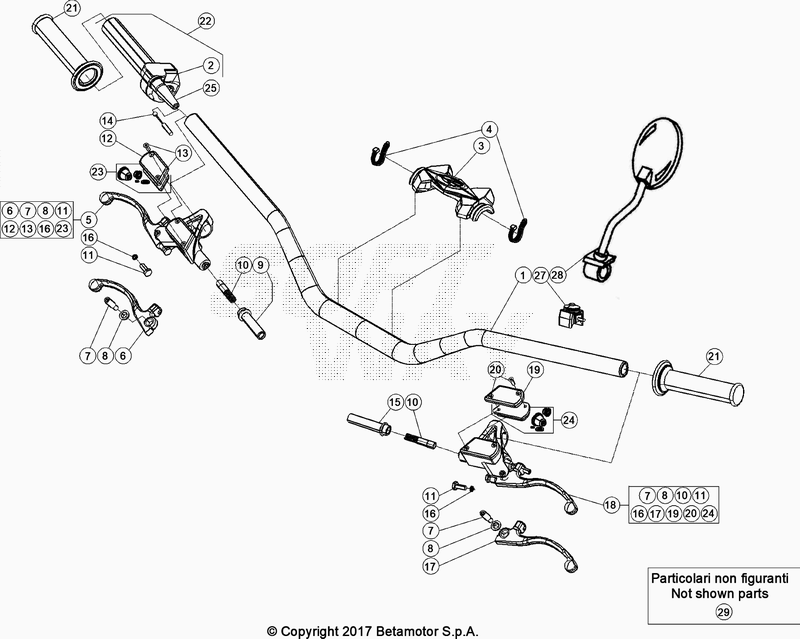 21
22
2
25
14
12
13
23
6 7 8 11
12 13 16 23
5
16
11
10 9
7 8 6
4
3
1 27 28
21
20 19
24
15 10
11
16
7
8
17
18
7 8 10 11
16 17 19 20 24

Particolari non figuranti
Not shown parts
29

© Copyright 2017 Betamotor S.p.A.