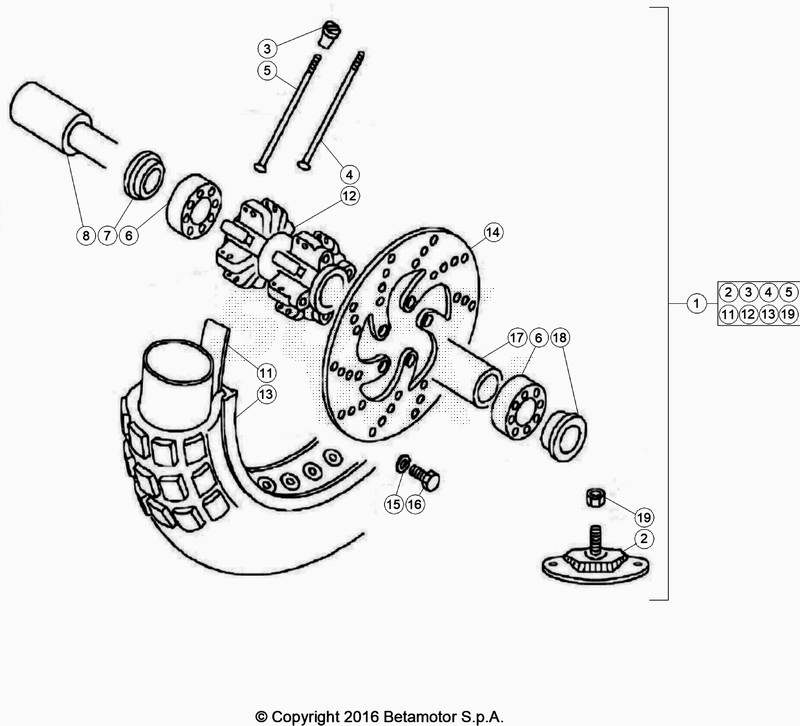 3
5
4
12
8 7 6
14
1
2 3 4 5
11 12 13 19
17 6 18
11
13
15 16
19
2

© Copyright 2016 Betamotor S.p.A.