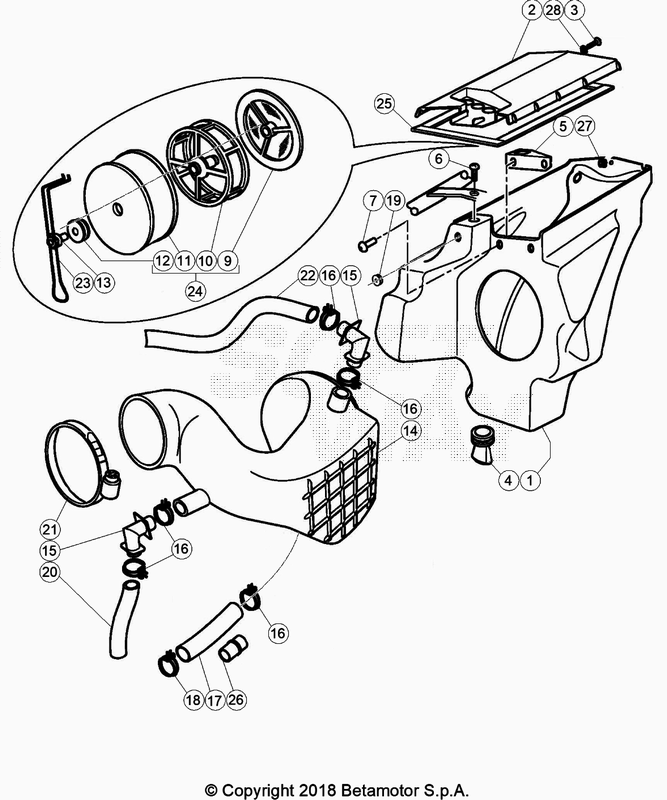 2 28 3

25

5 27

6

7 19

12 11 10 9

23 13

24

22 16 15

16

14

4 1

21

15

16

20

16

18 17 26

© Copyright 2018 Betamotor S.p.A.